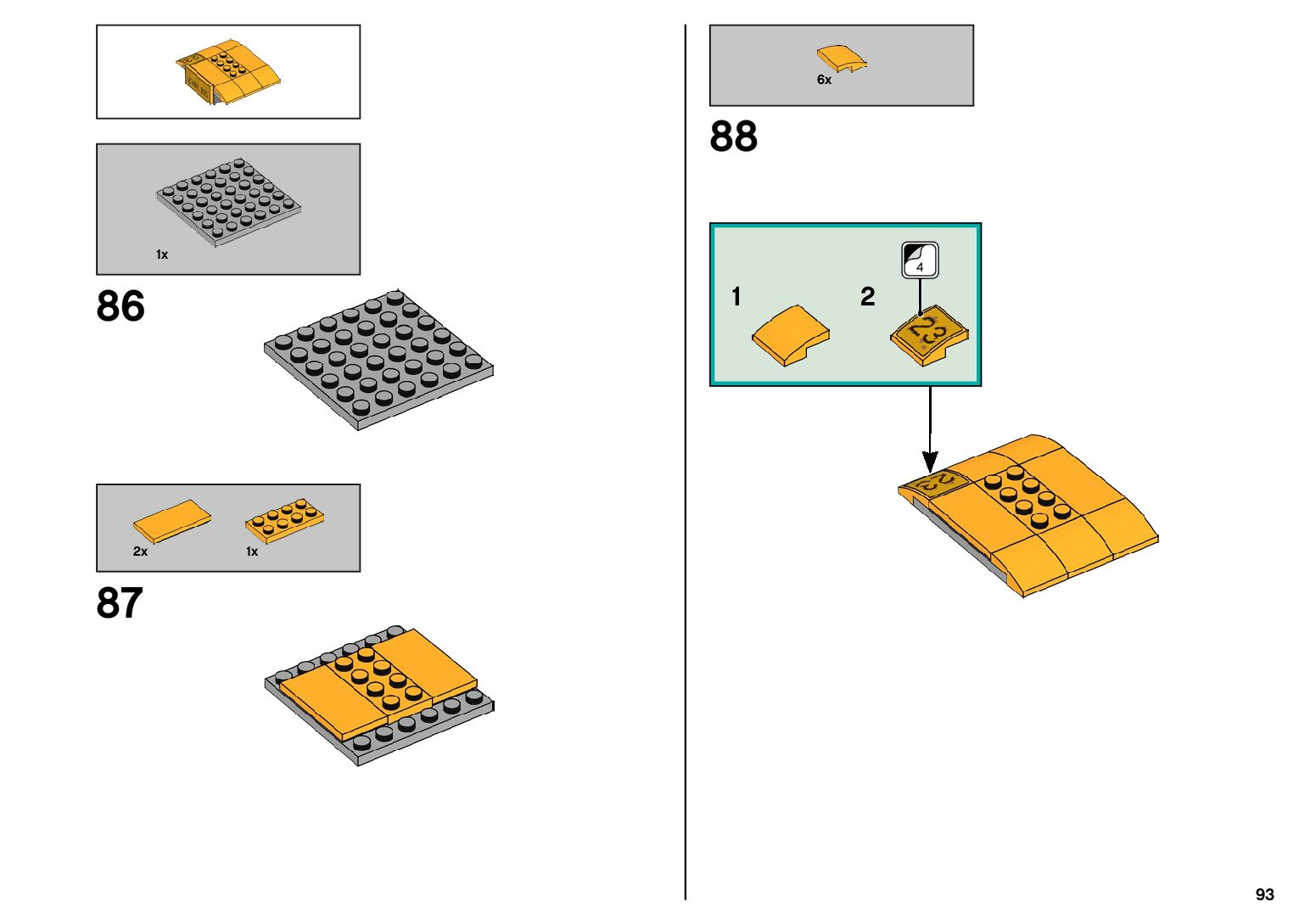 1x

86

2x

1x

87

6x

88

1

2

4

23

23

93