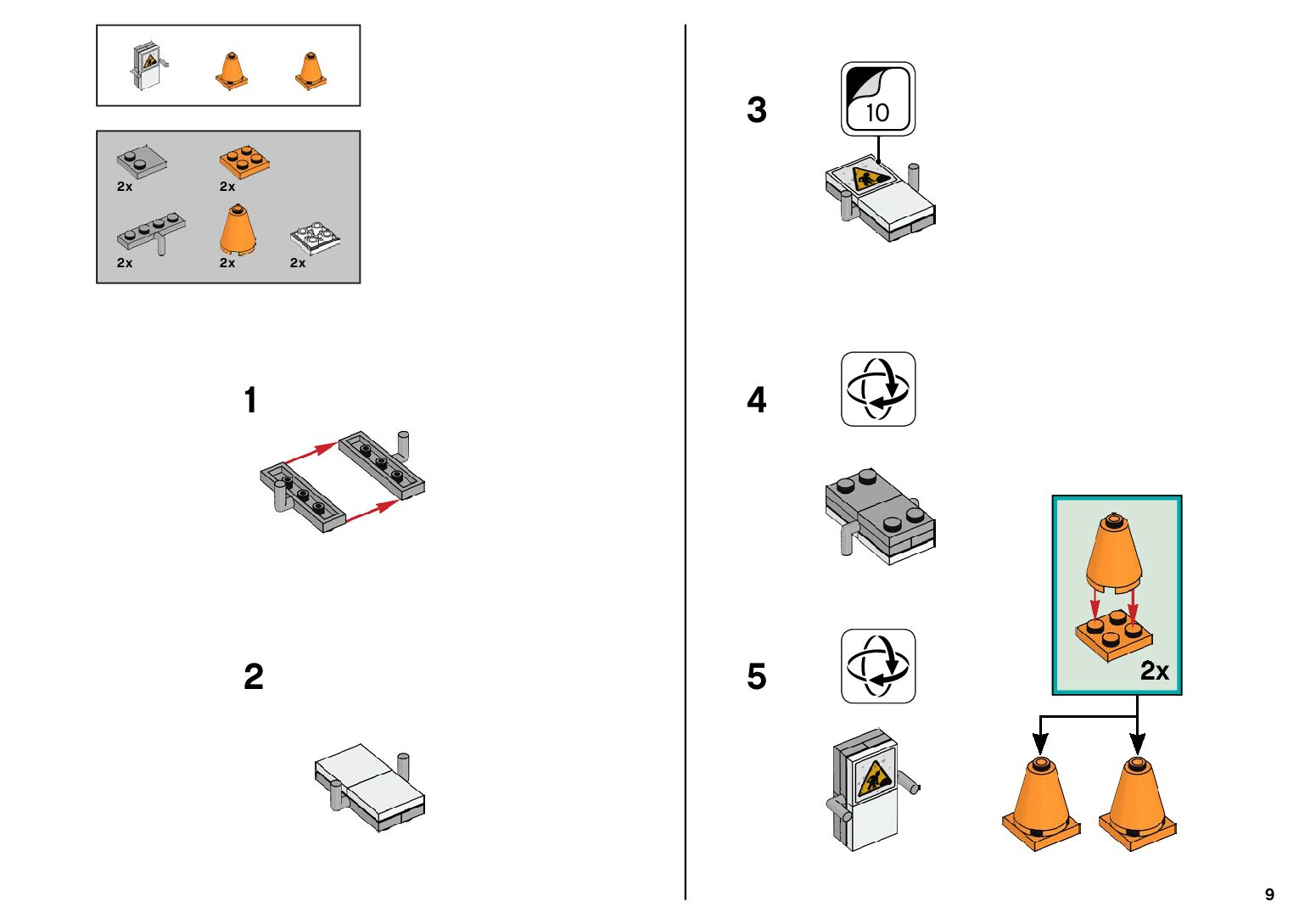 2x
2x
2x
2x
2x

1

2

3
10

4

5

2x

9