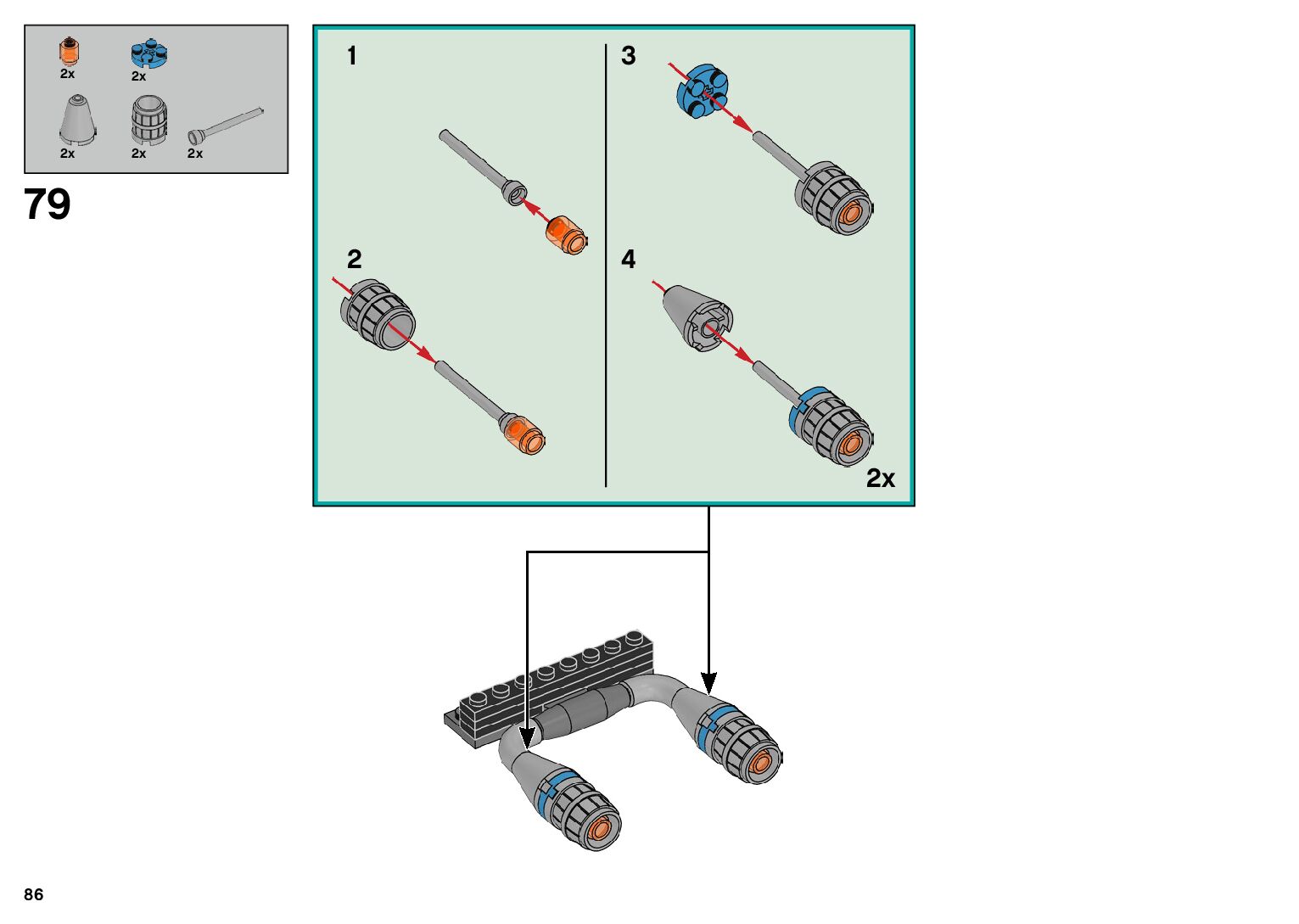 2x
2x
2x
2x
2x

79

1

2

3

4

2x

86