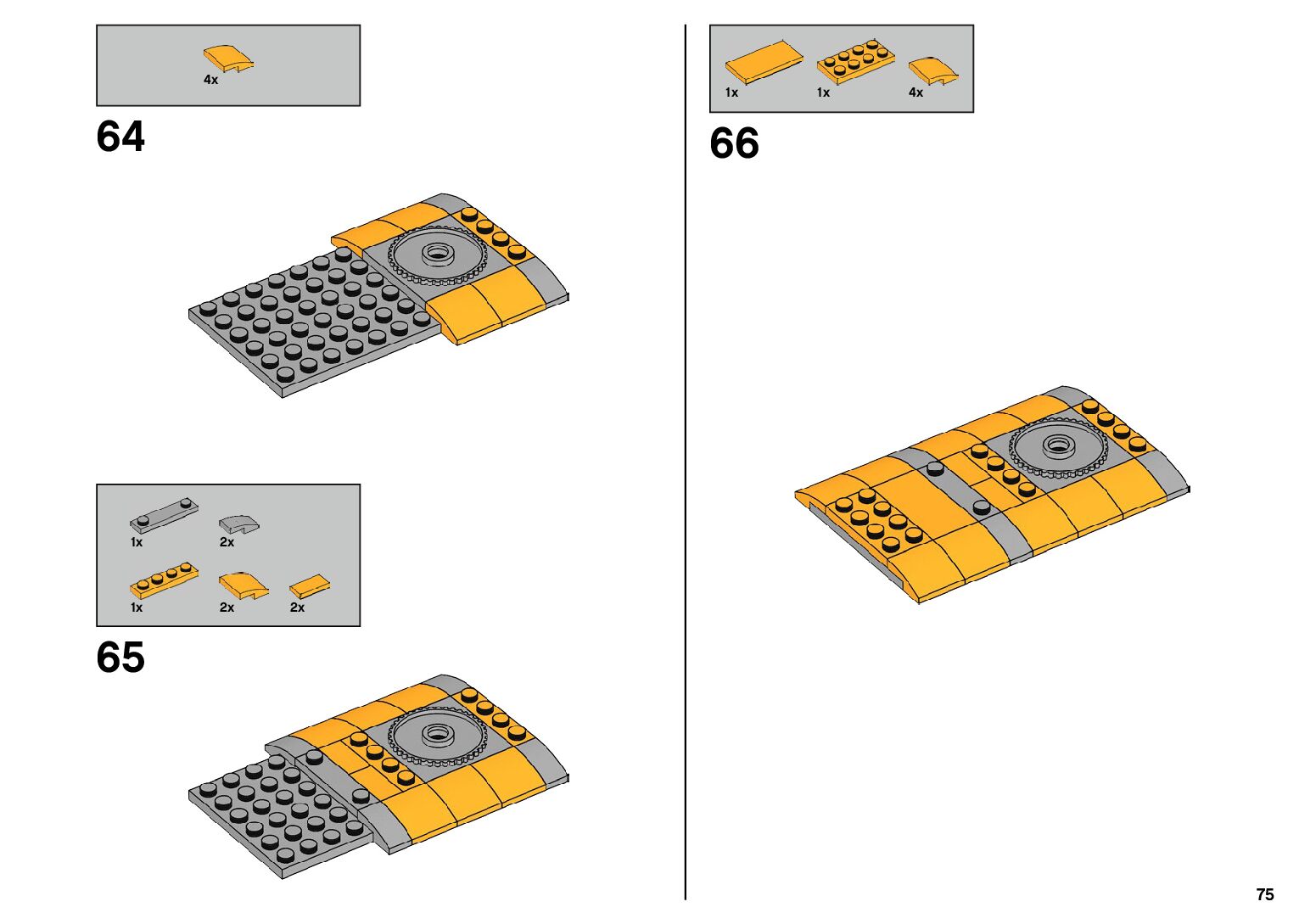 4x

64

1x

2x

1x

2x

2x

65

1x

1x

4x

66

75