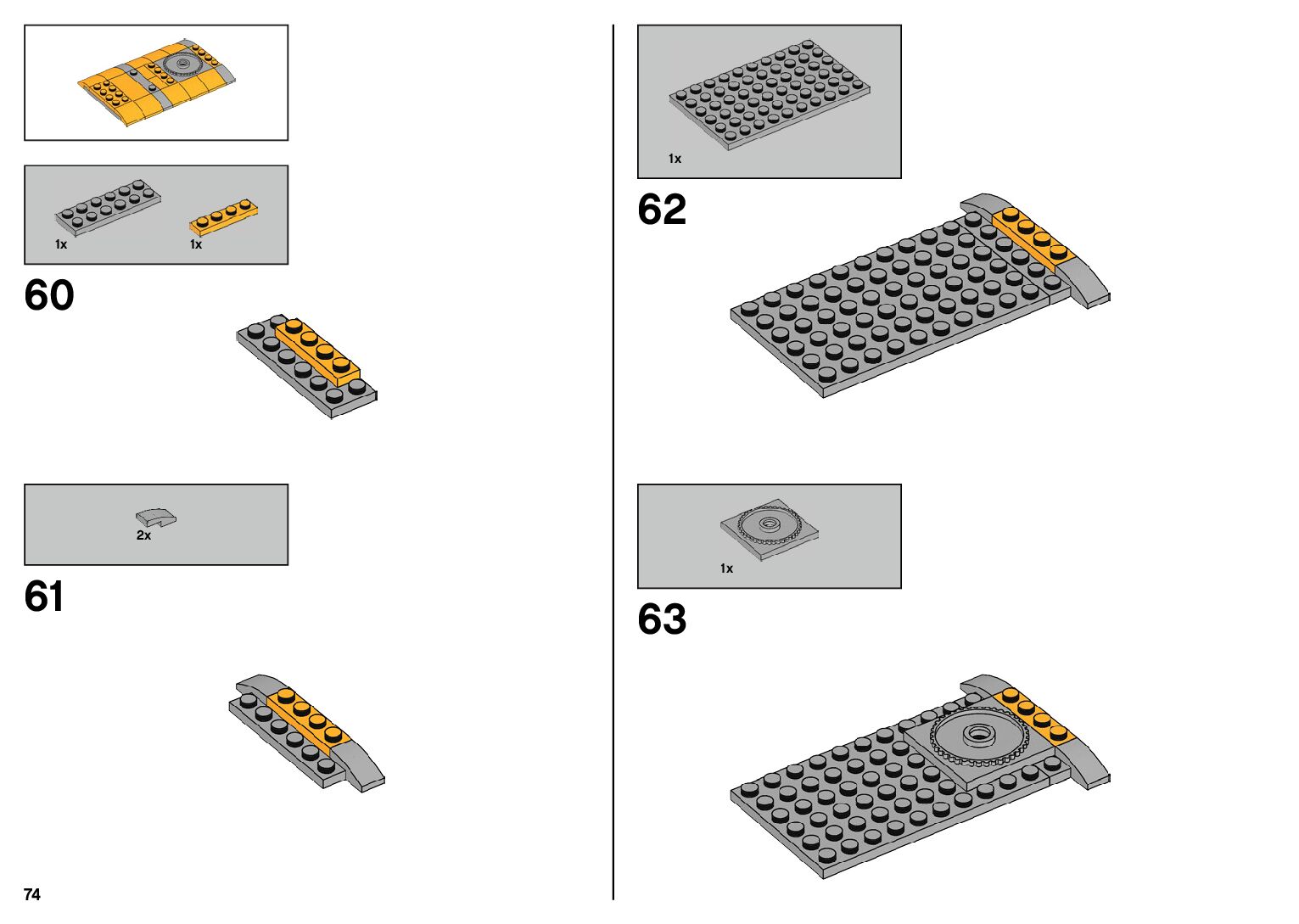 1x

1x

60

2x

61

74

1x

62

1x

63