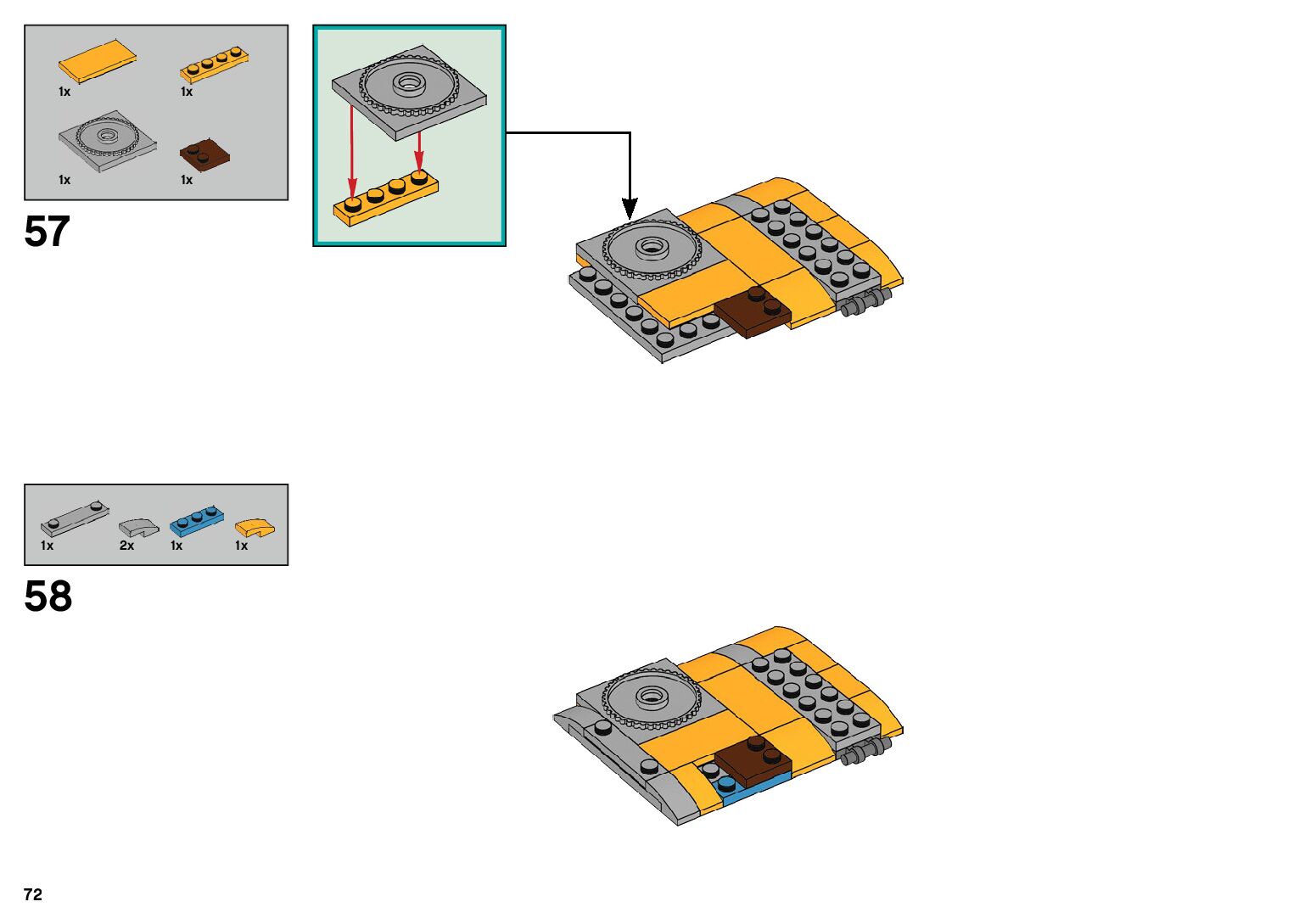 1x
1x
1x
1x
57

1x
2x
1x
1x
58

72