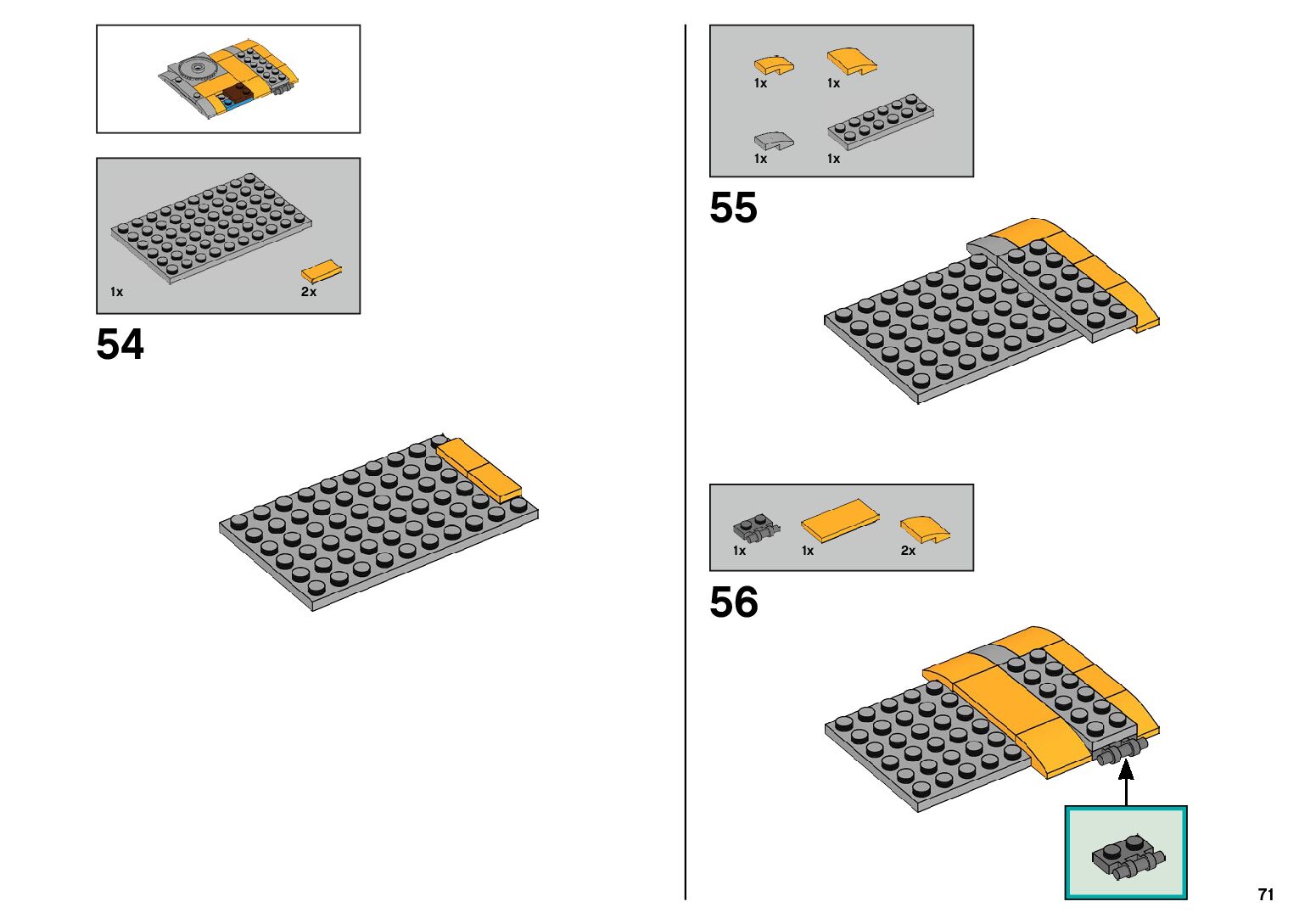 1x

2x

54

1x

1x

1x

1x

55

1x

1x

2x

56

71