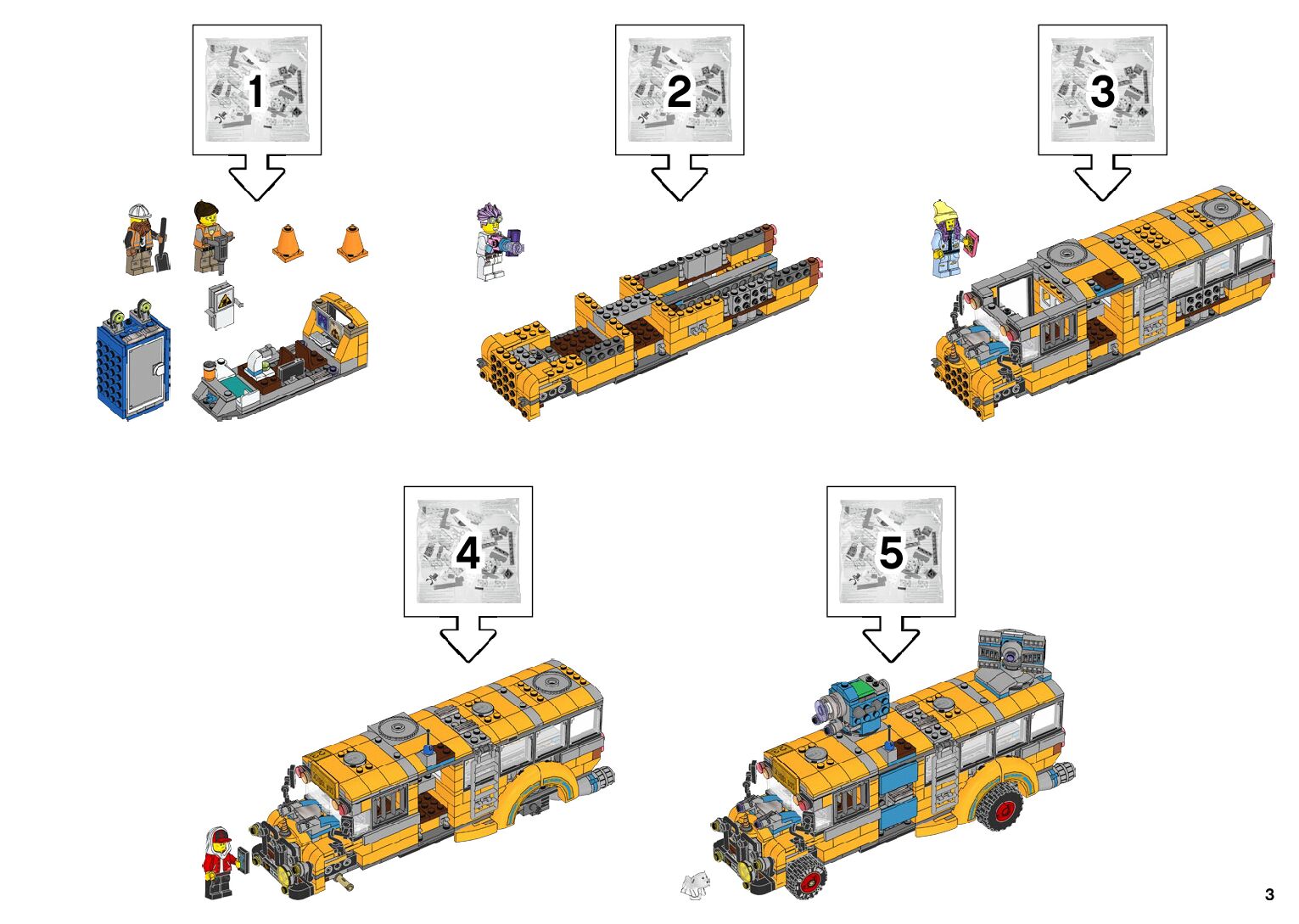 1

2

3

4

5

3