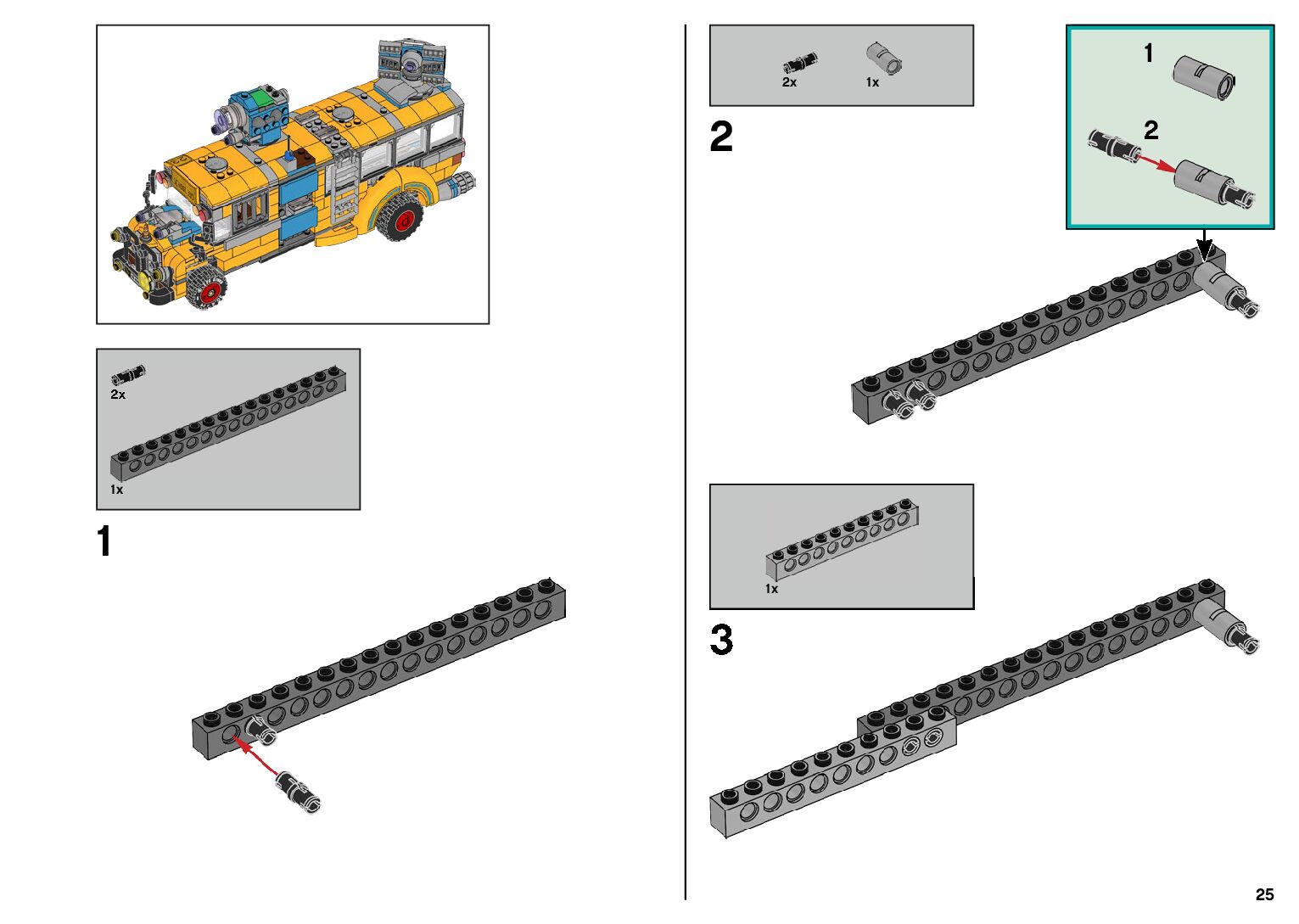 2x

1x

1

2x

1x

2

1

2

1x

3

25