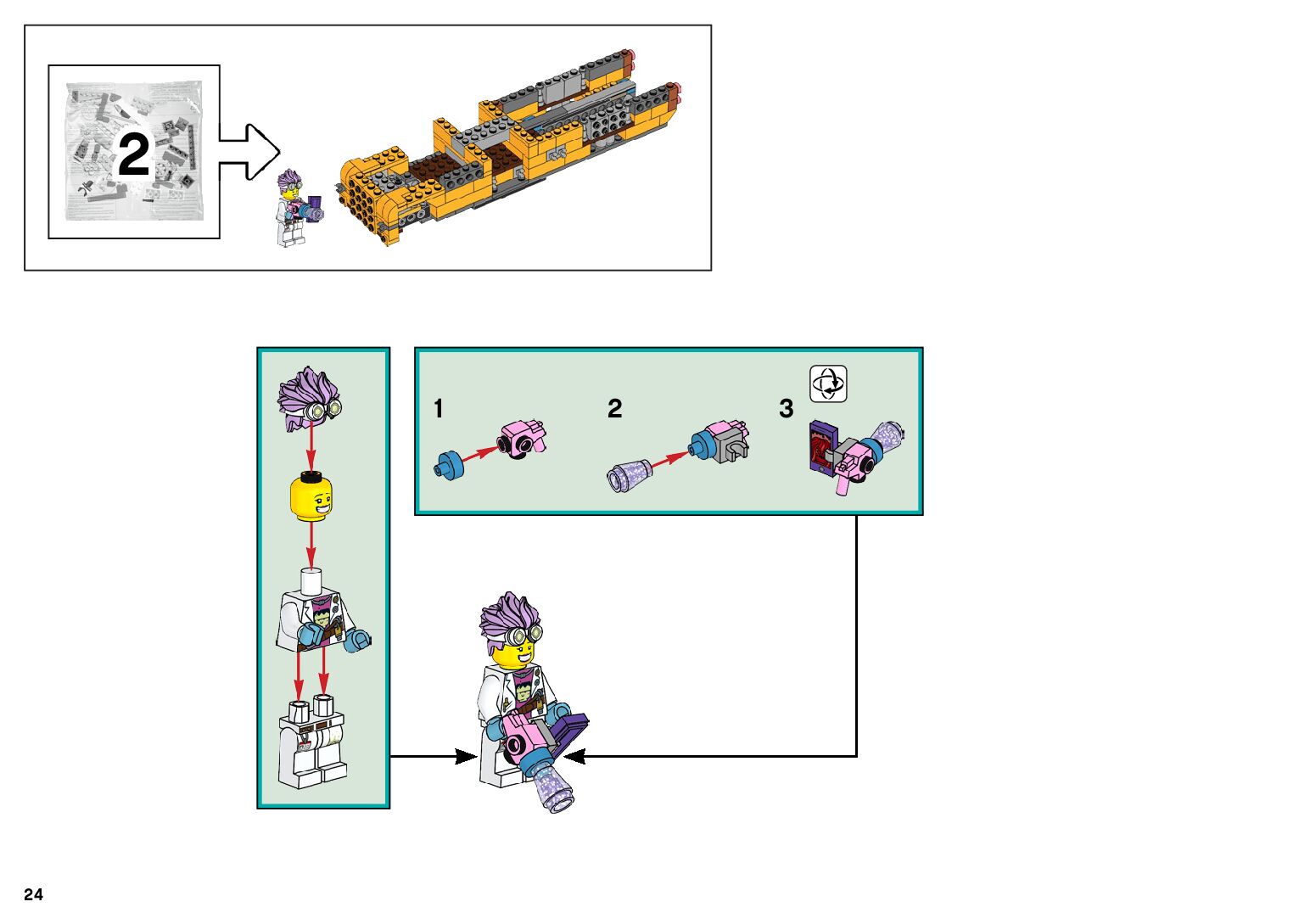 2

1

2

3

24