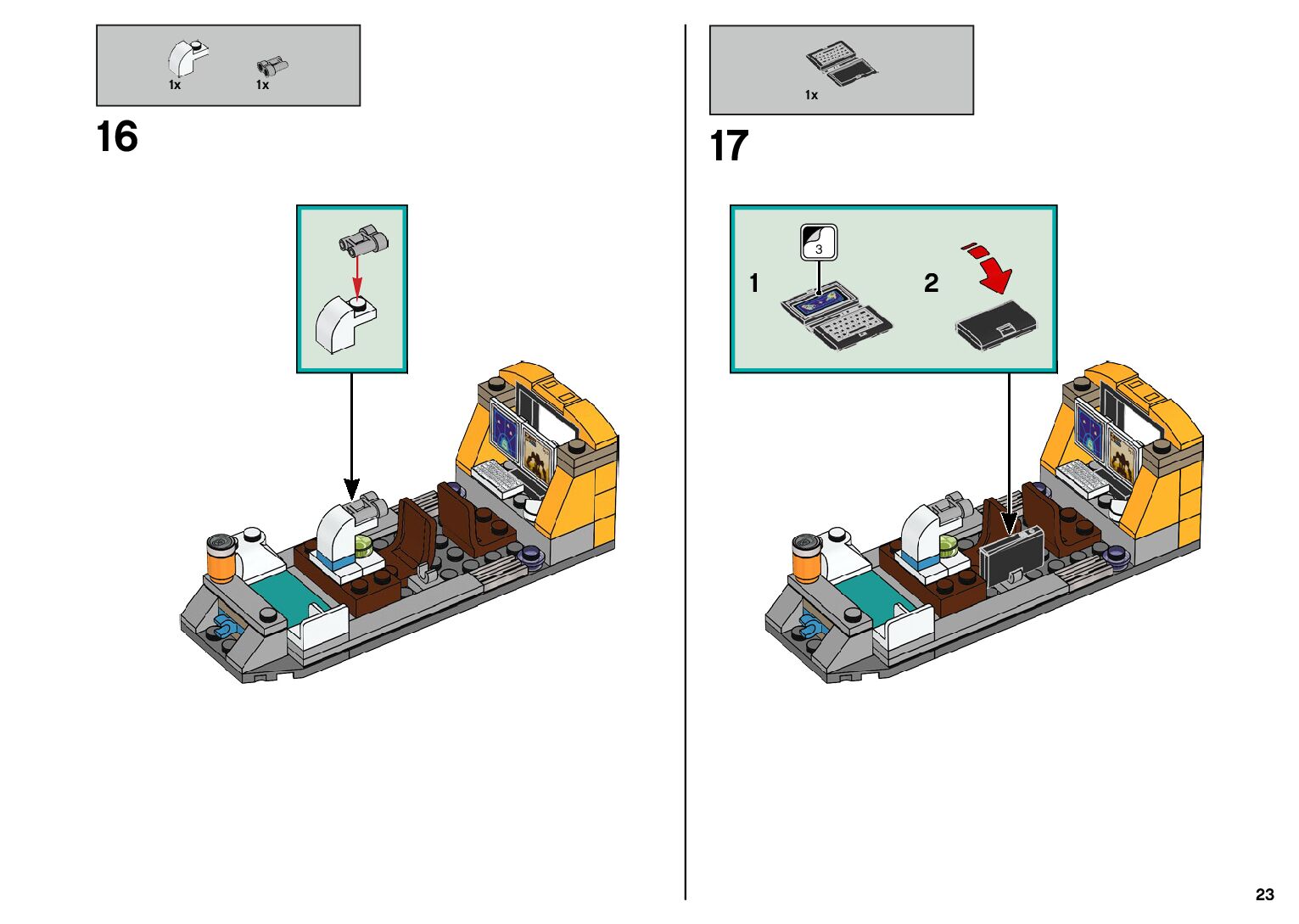 1x 1x

16

1x

17

3

1

2

23