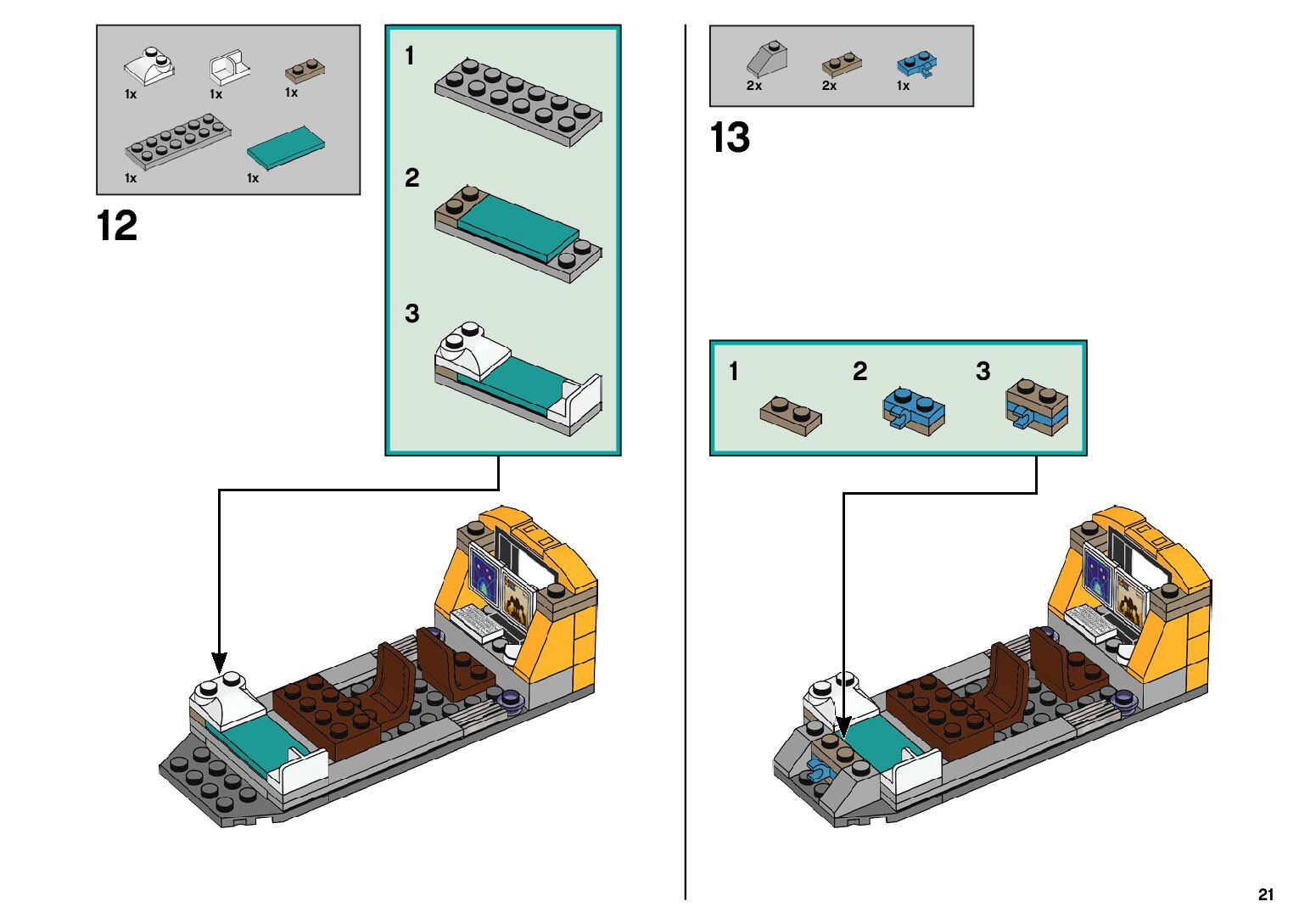 1x 1x 1x

1x 1x

12

1

2

3

2x 2x 1x

13

1 2 3

21