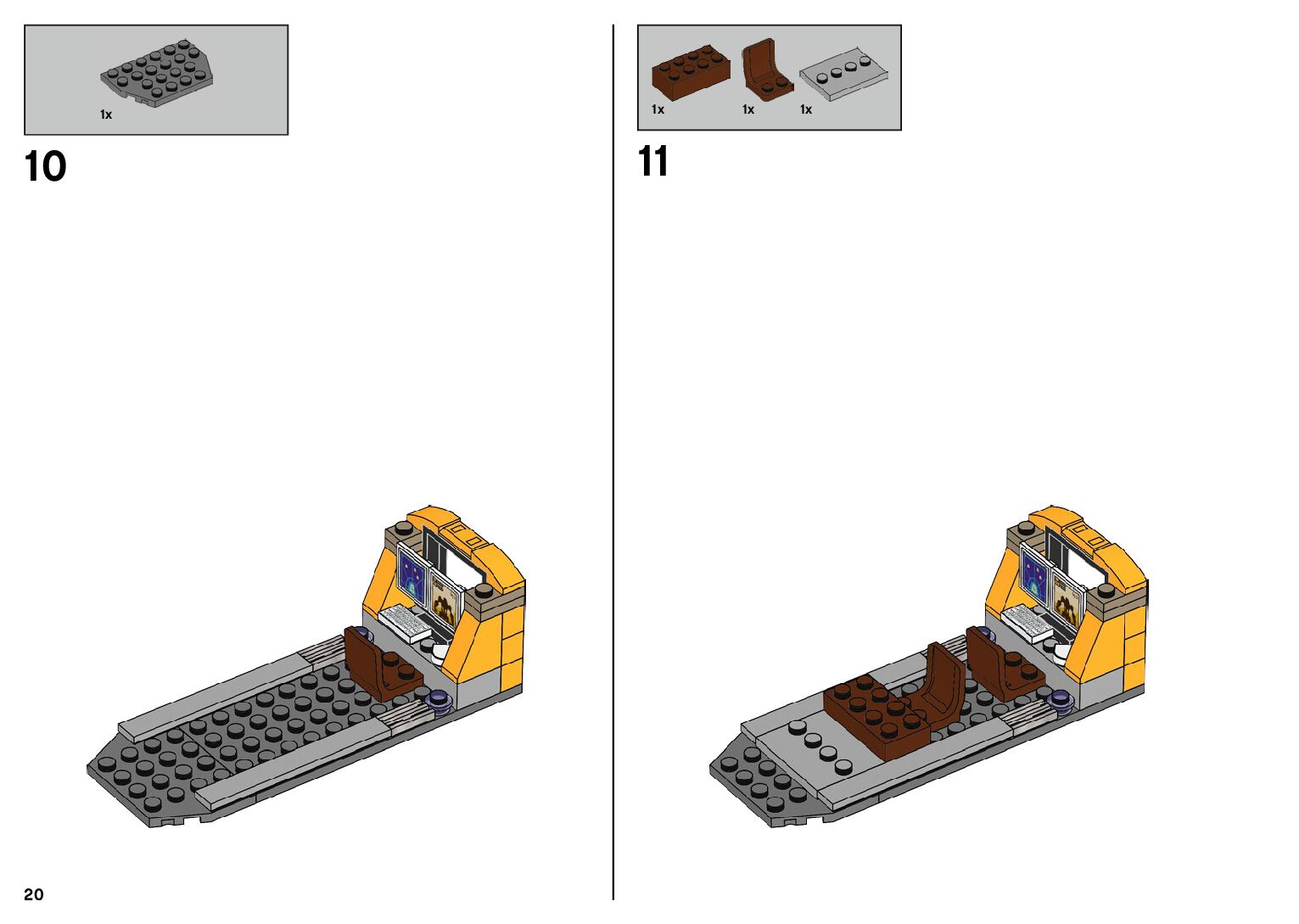 1x

10

1x 1x 1x

11

20