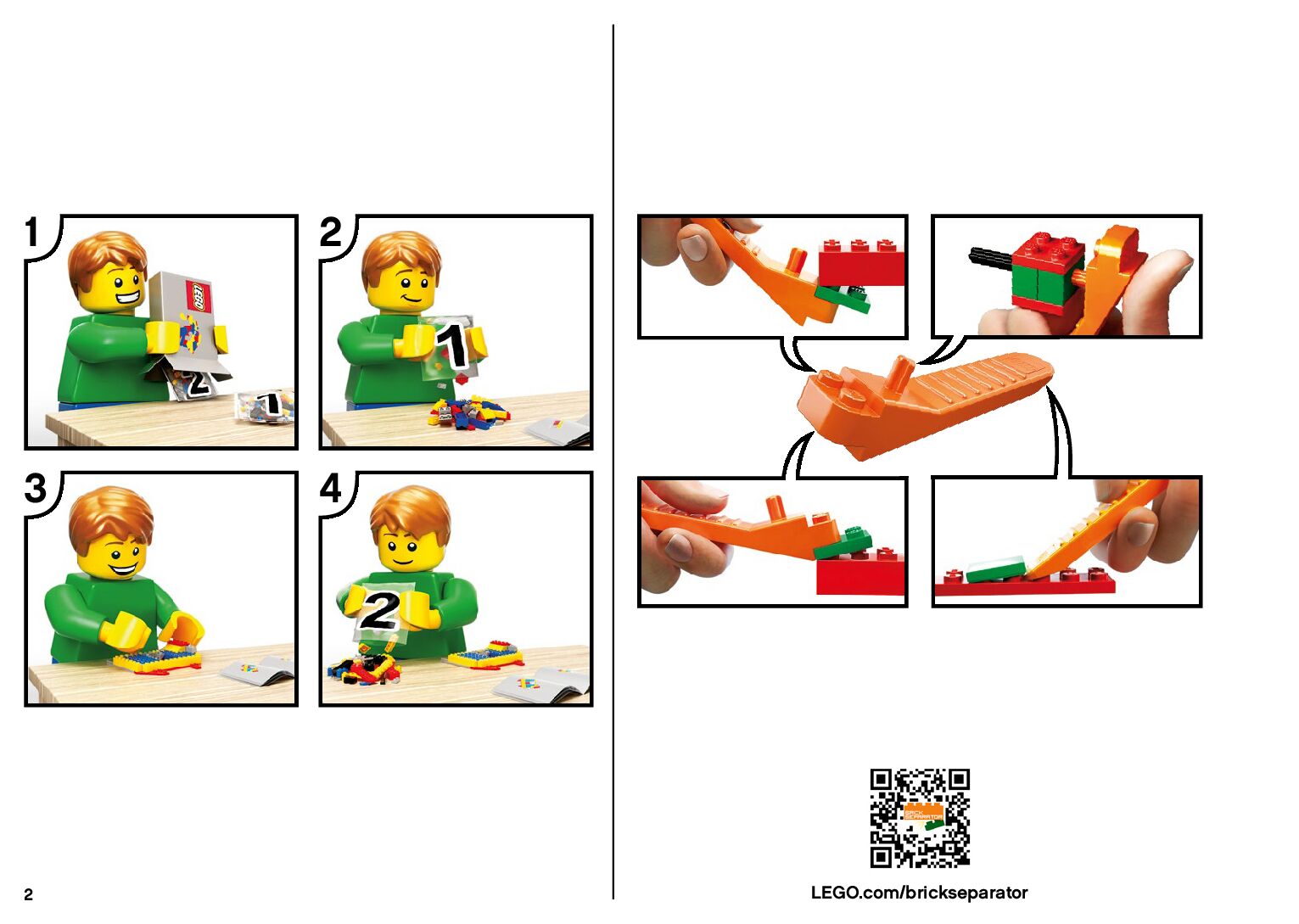 1

LEGO

2

1

2

1

3

4

2

BRICK SEPARATOR

2

LEGO.com/brickseparator