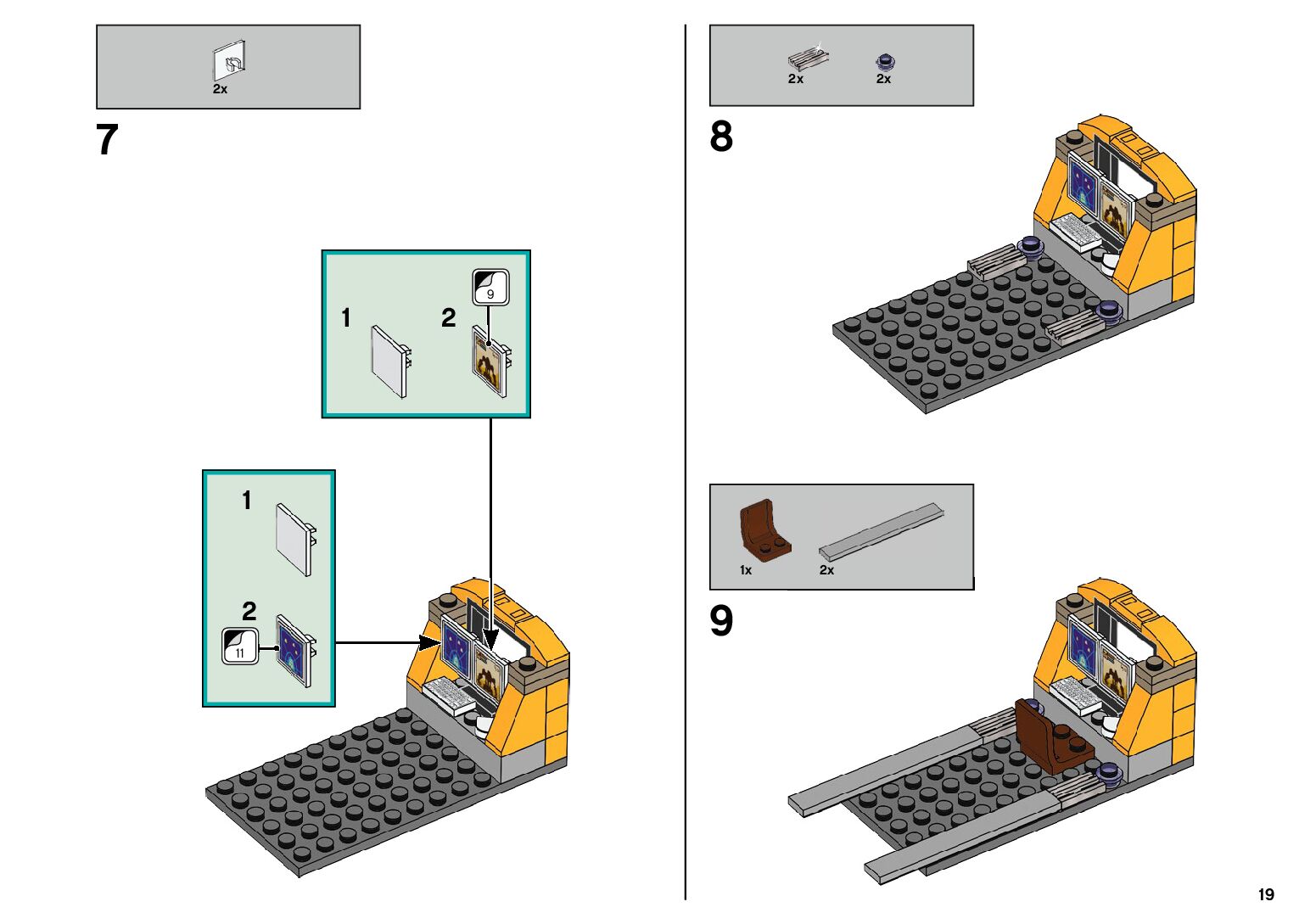 2x

7

1

2

9

1

2

11

2x

2x

8

1x

2x

9

19