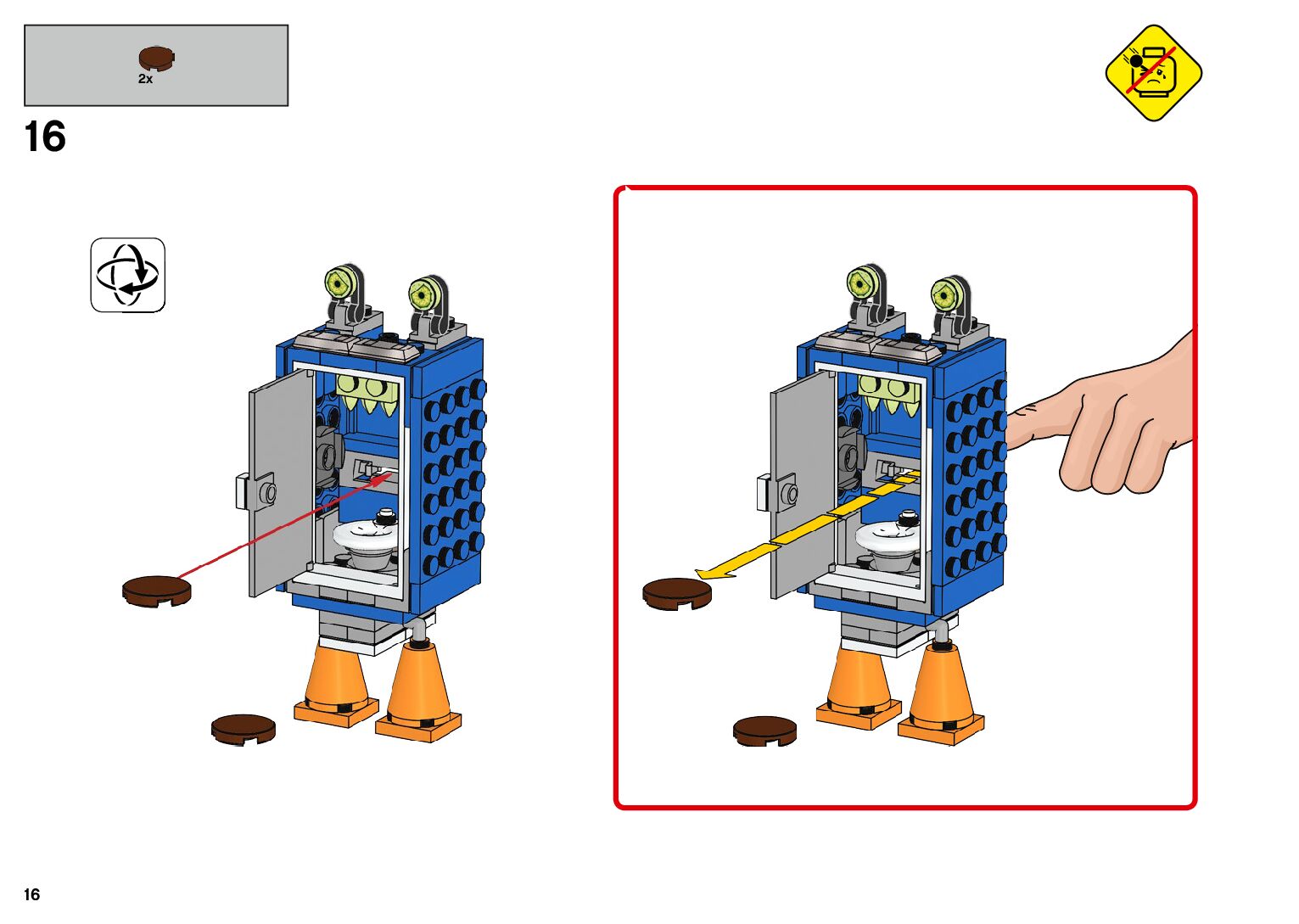 2x

16

16