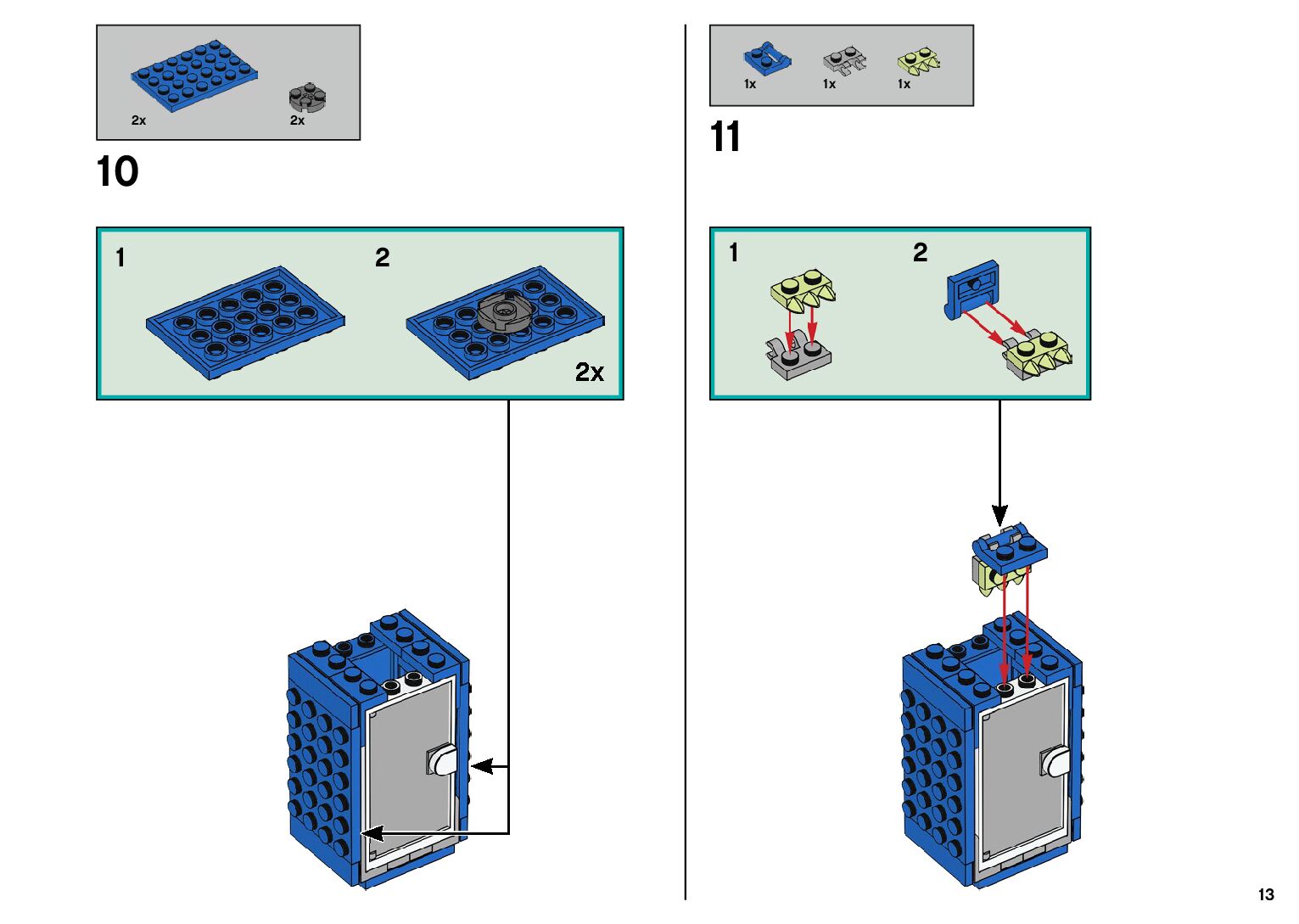 2x
2x

10

1
2
2x

1x
1x
1x

11

1
2

13