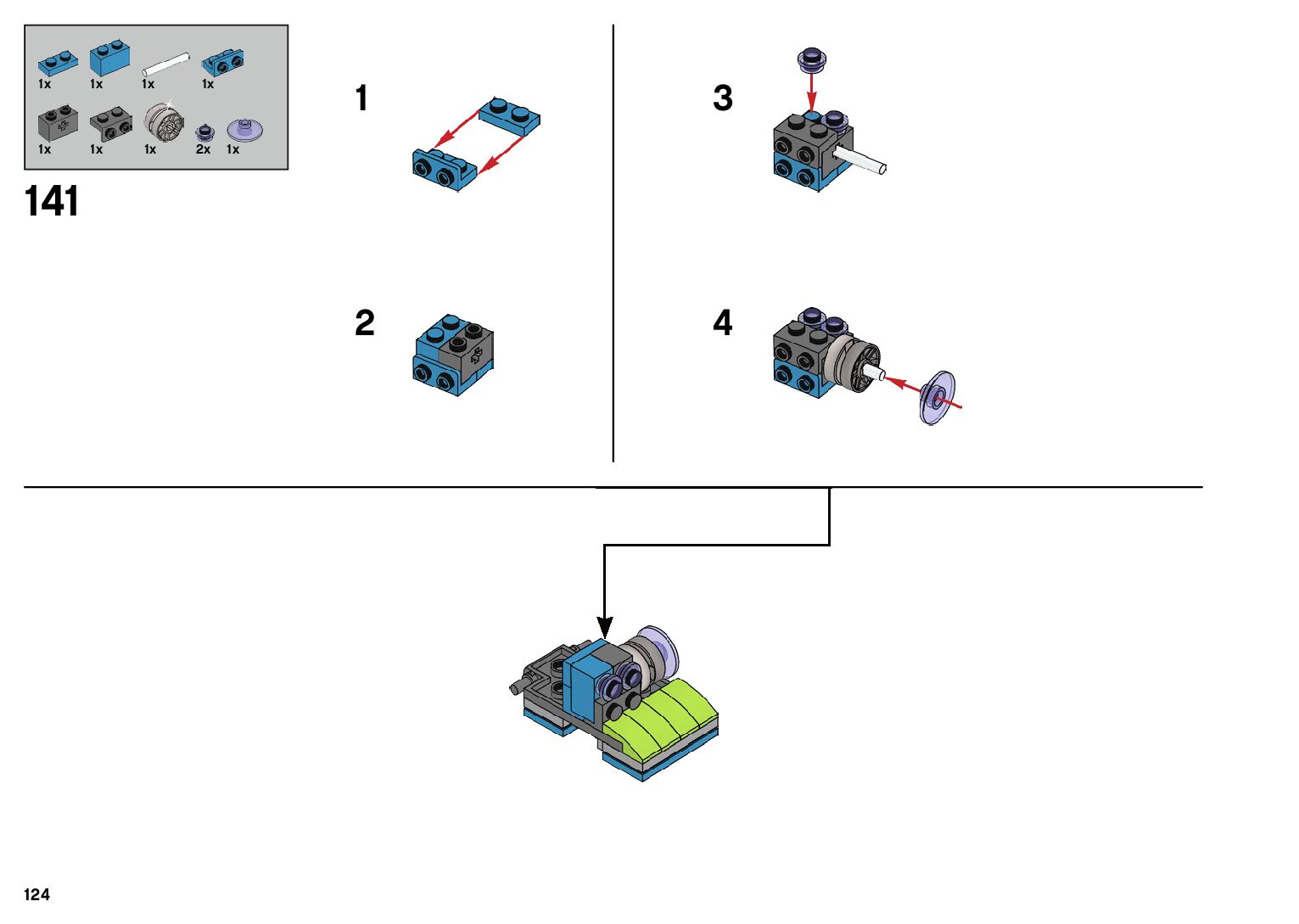 1x 1x 1x 1x
1x 1x 1x 2x 1x

141

1

2

3

4

124