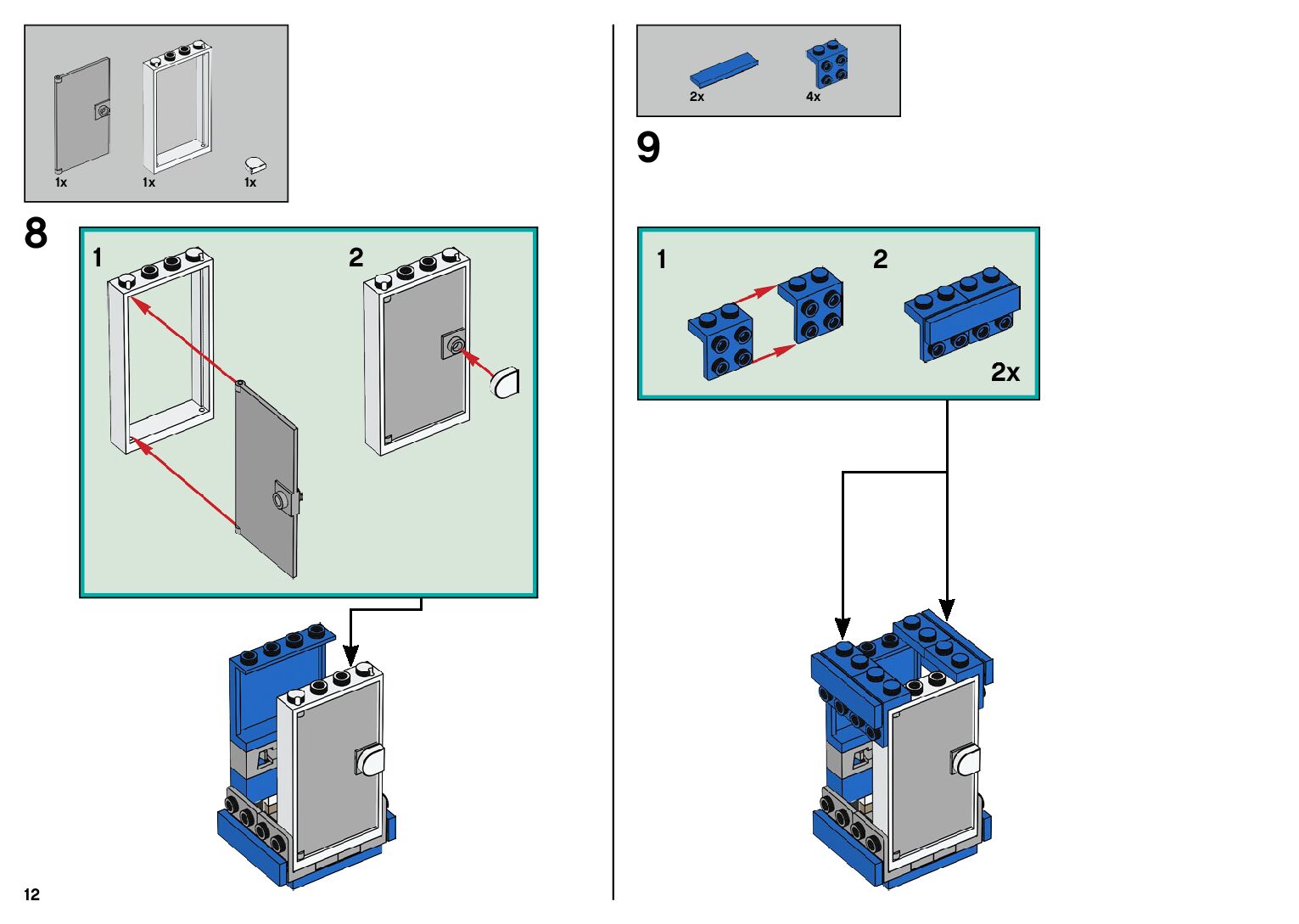 1x 1x 1x

8

1

2

12

2x 4x

9

1

2

2x