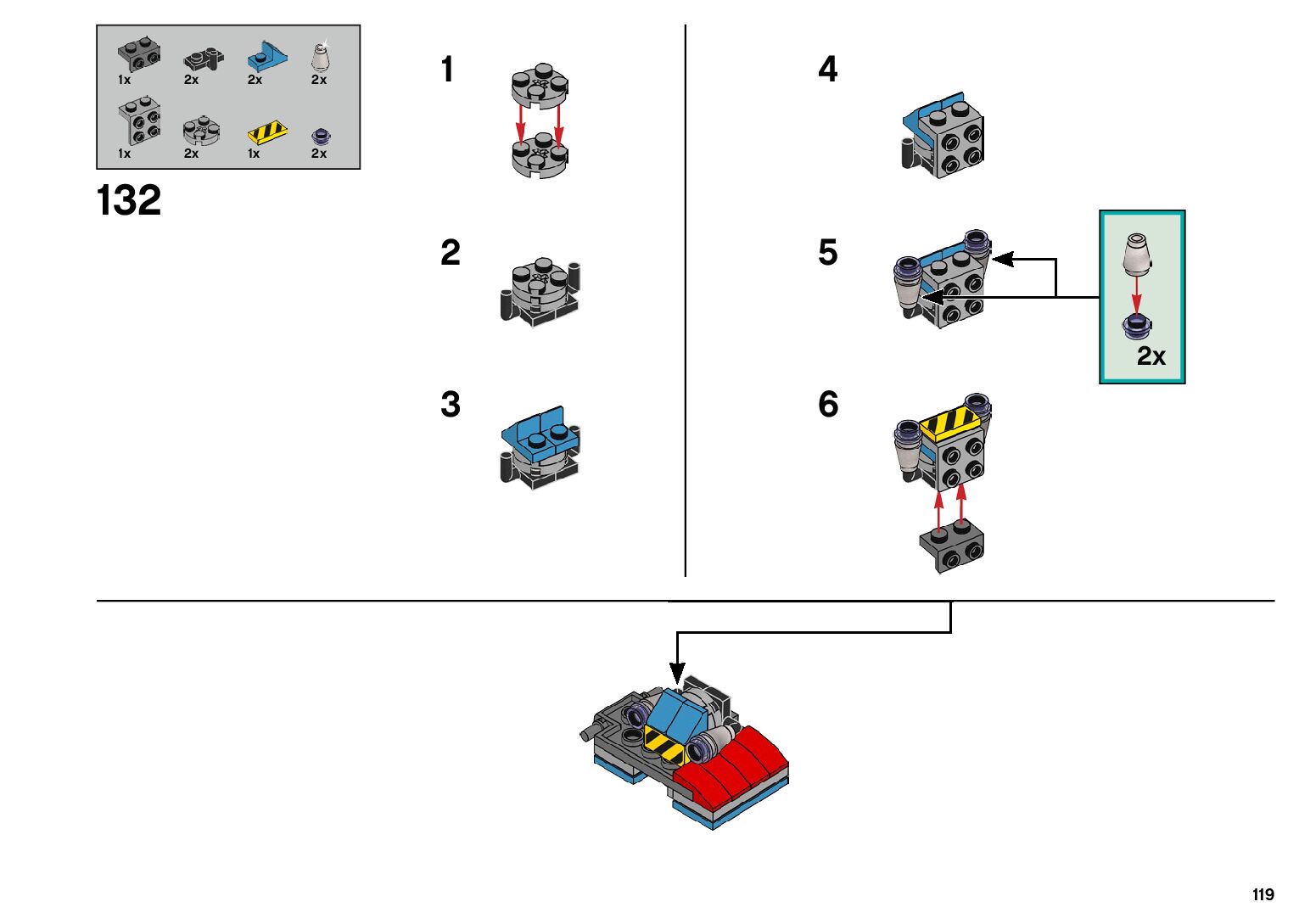 1x 2x 2x 2x
1x 2x 1x 2x

132

1

2

3

4

5

2x

6

119