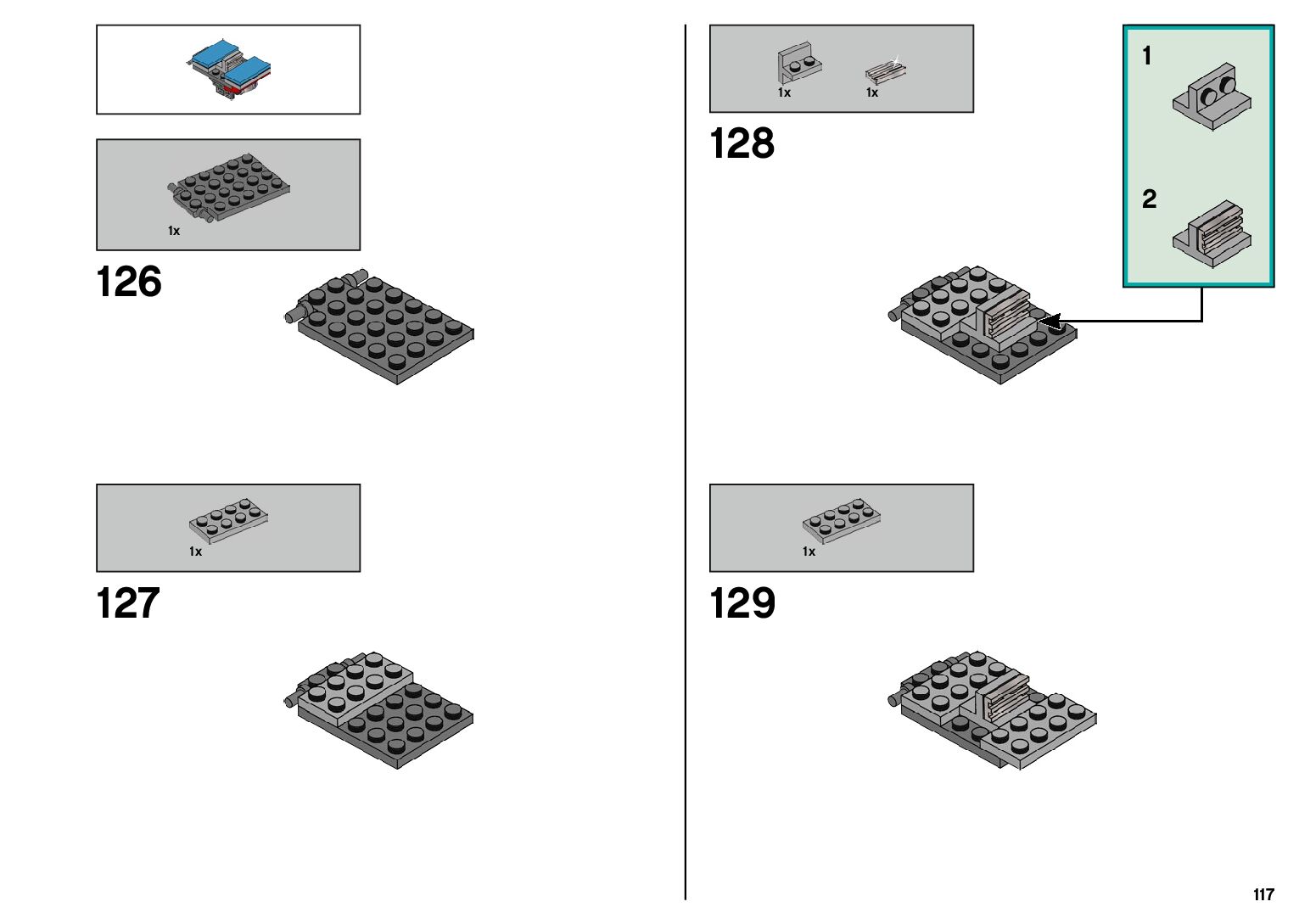 1x

126

1x

127

1x 1x

128

1

2

1x

129

117