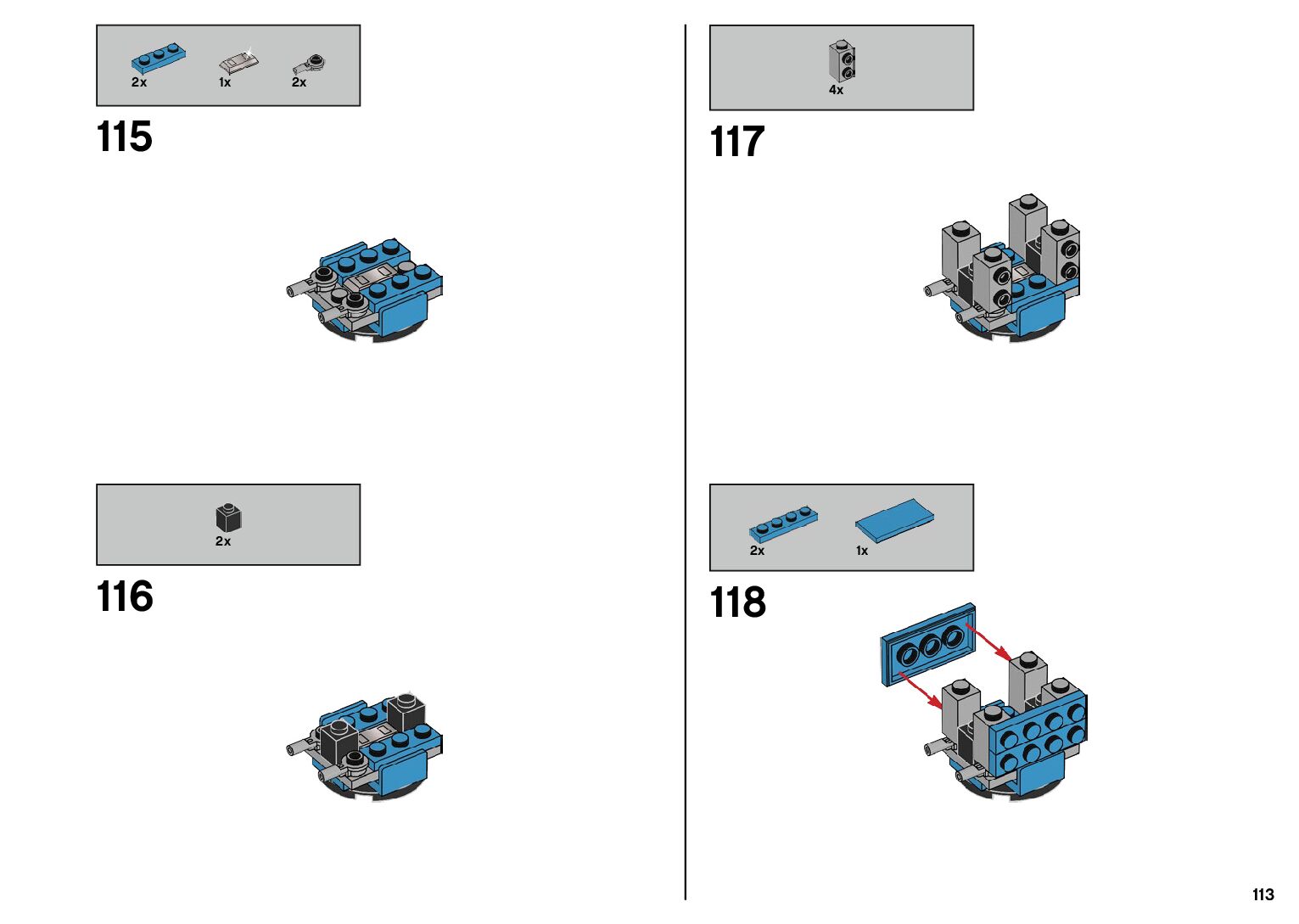 2x 1x 2x

115

2x

116

4x

117

2x 1x

118

113