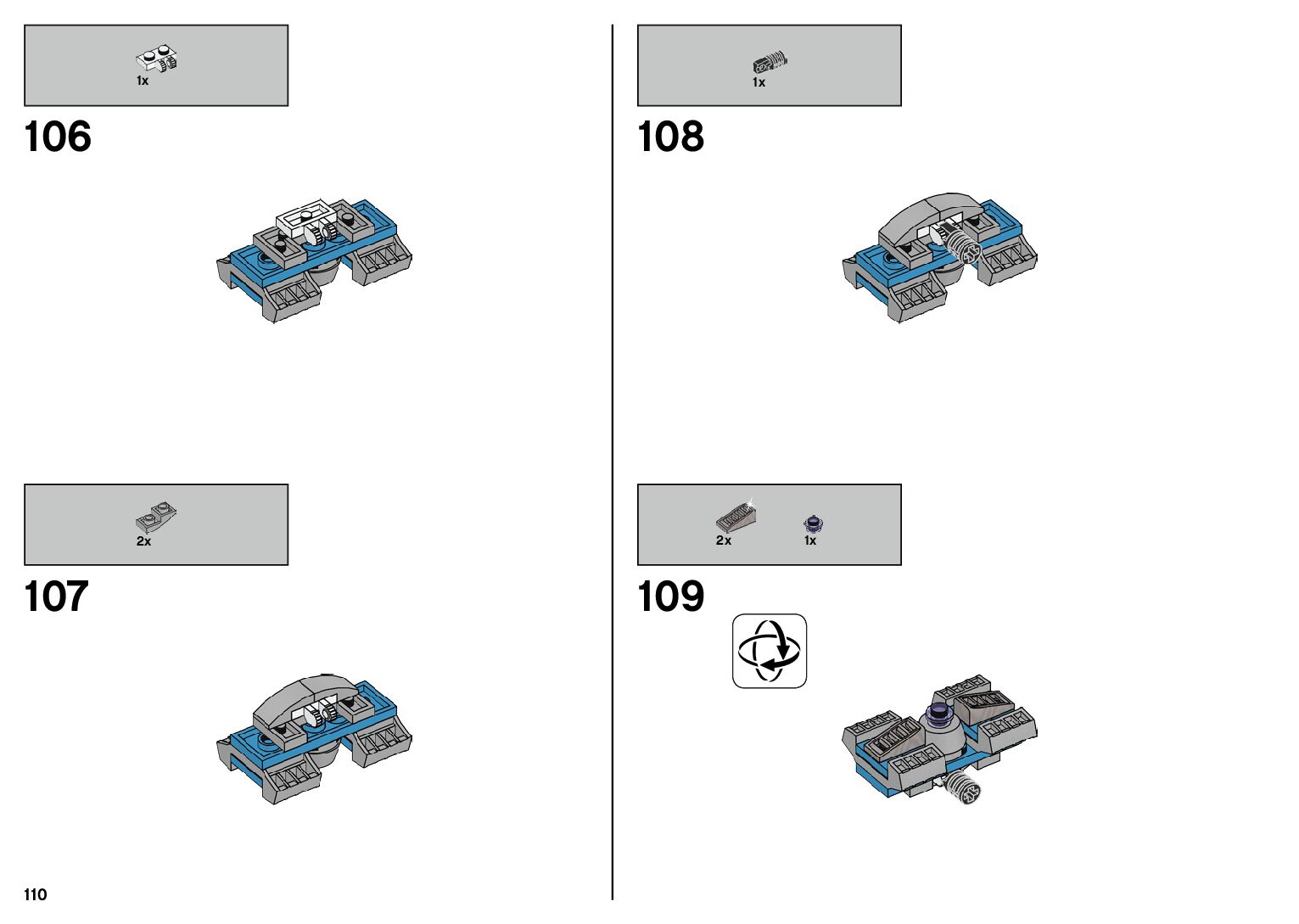 1x

106

2x

107

110

1x

108

2x 1x

109