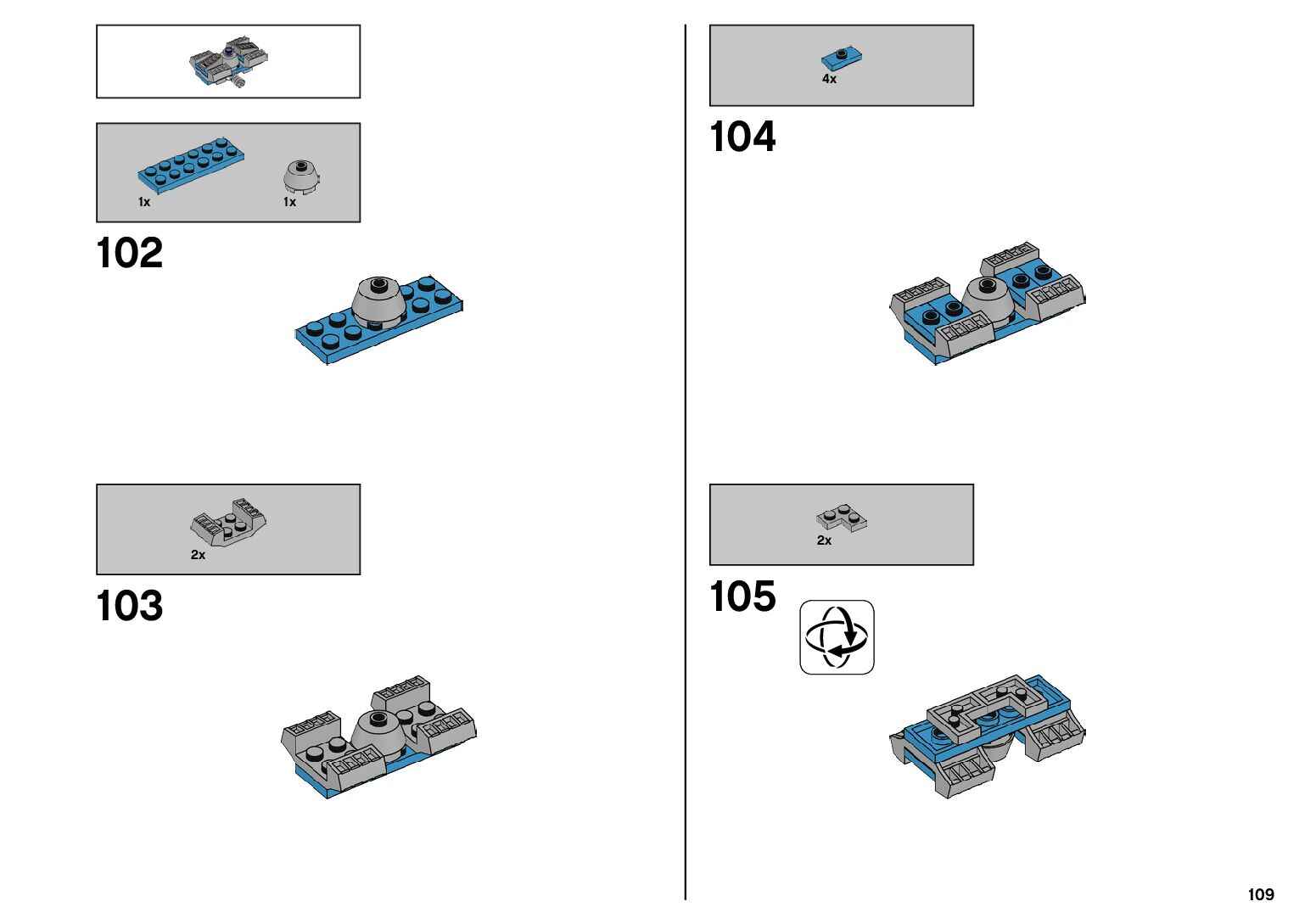 1x

1x

102

2x

103

4x

104

2x

105

109