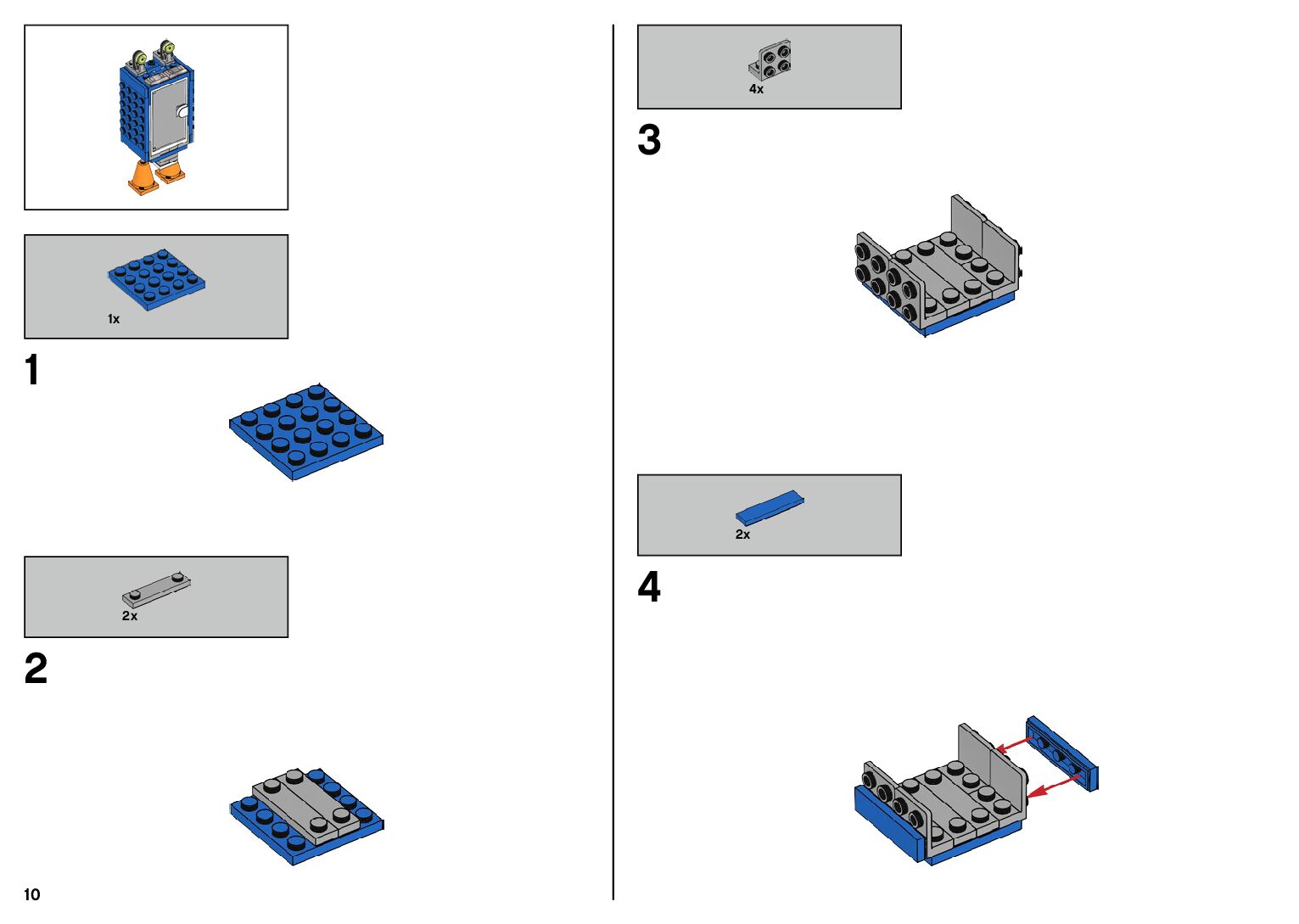 1x

1

2x

2

10

4x

3

2x

4