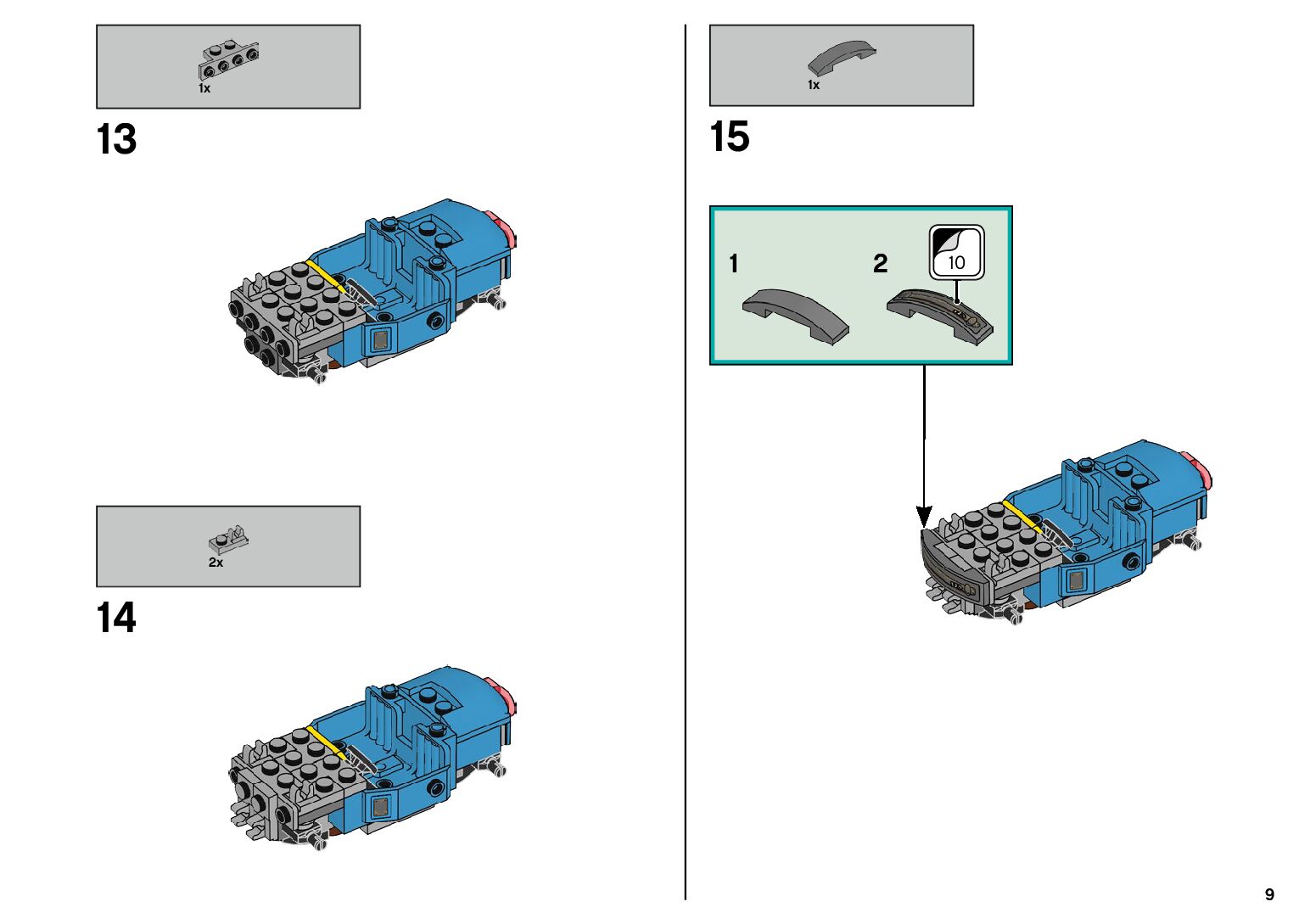 1x

13

2x

14

1x

15

1

2

10

9