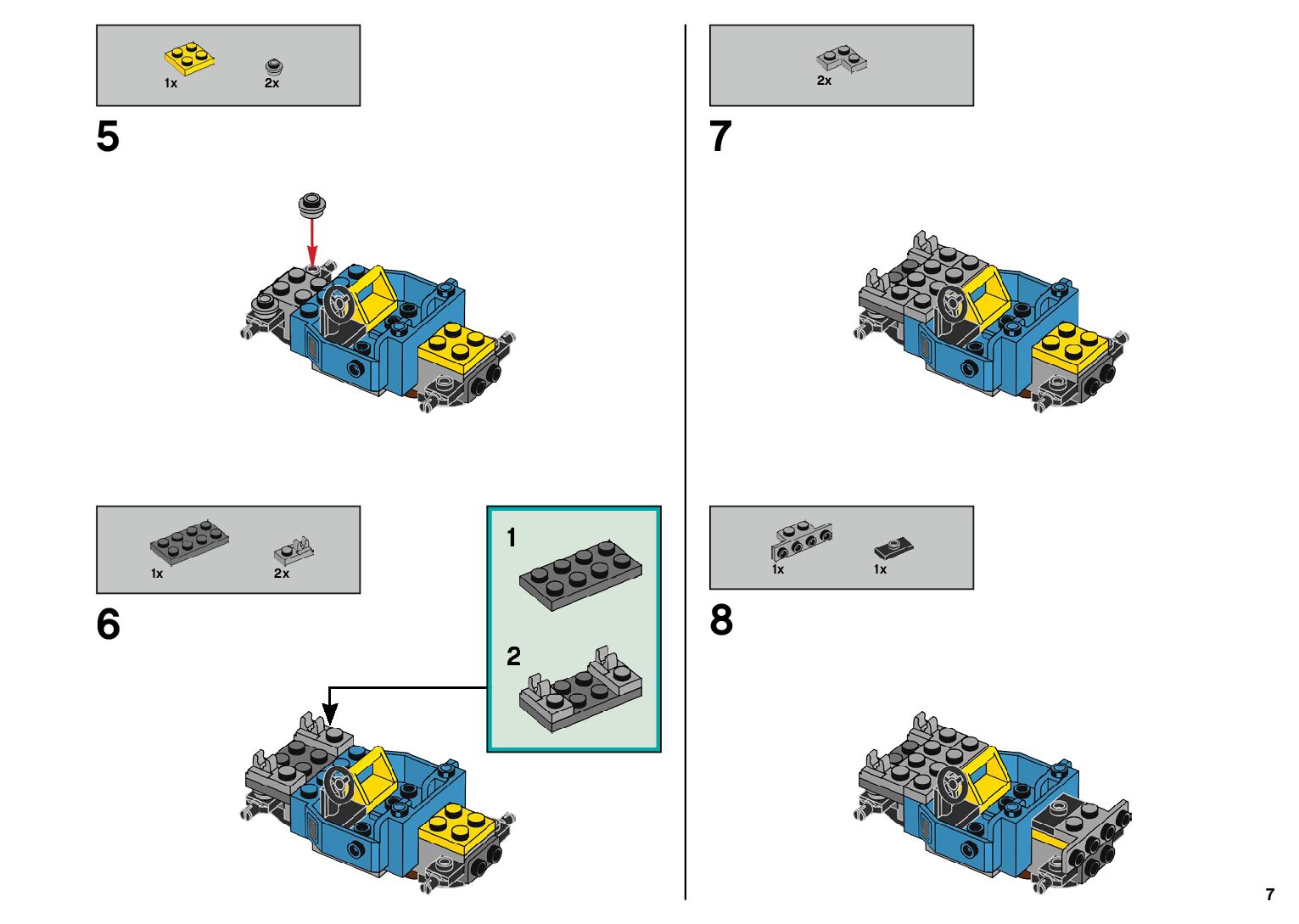 1x 2x

5

1x 2x

6

1

2

2x

7

1x 1x

8

7