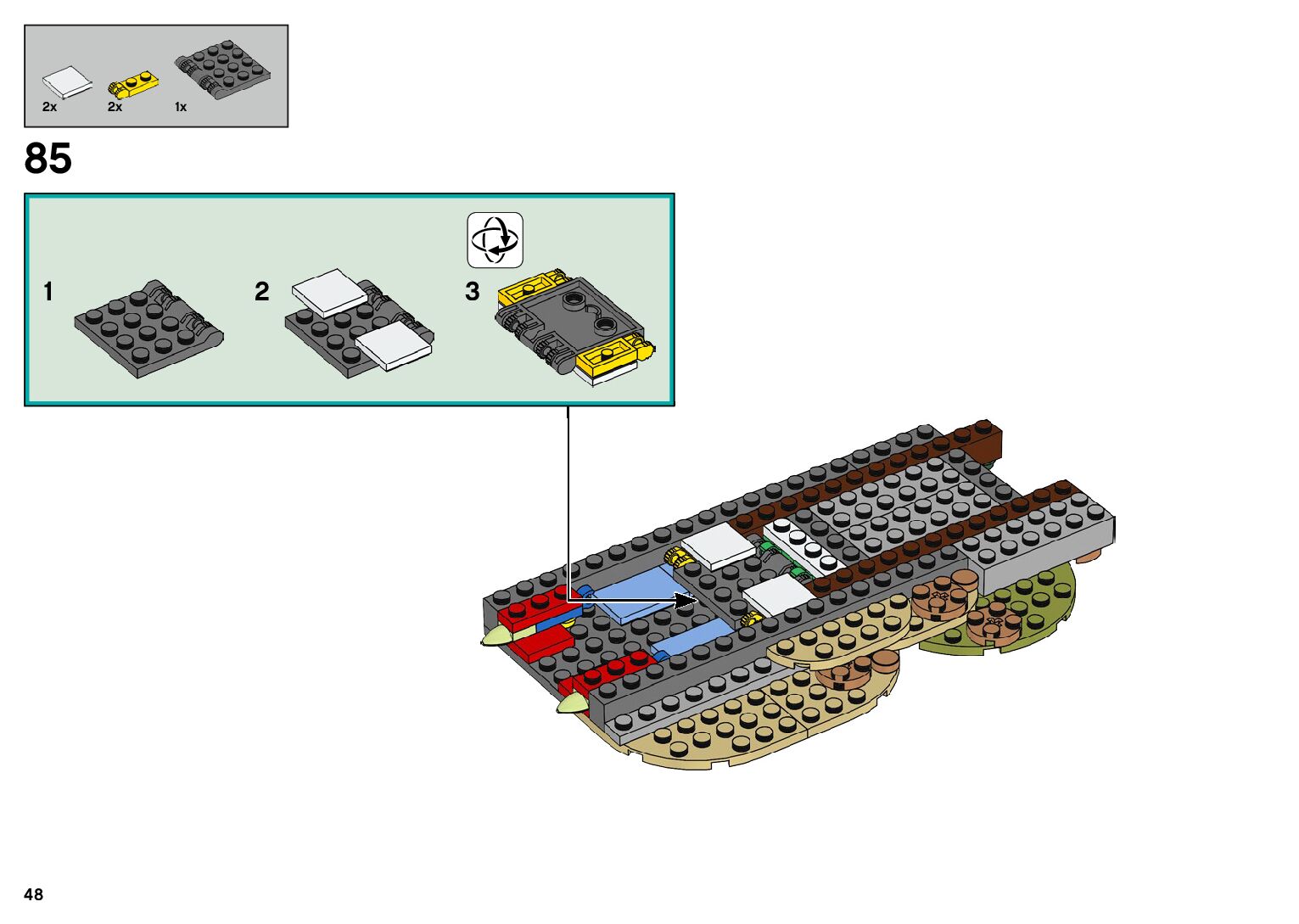 2x
2x
1x

85

1

2

3

48