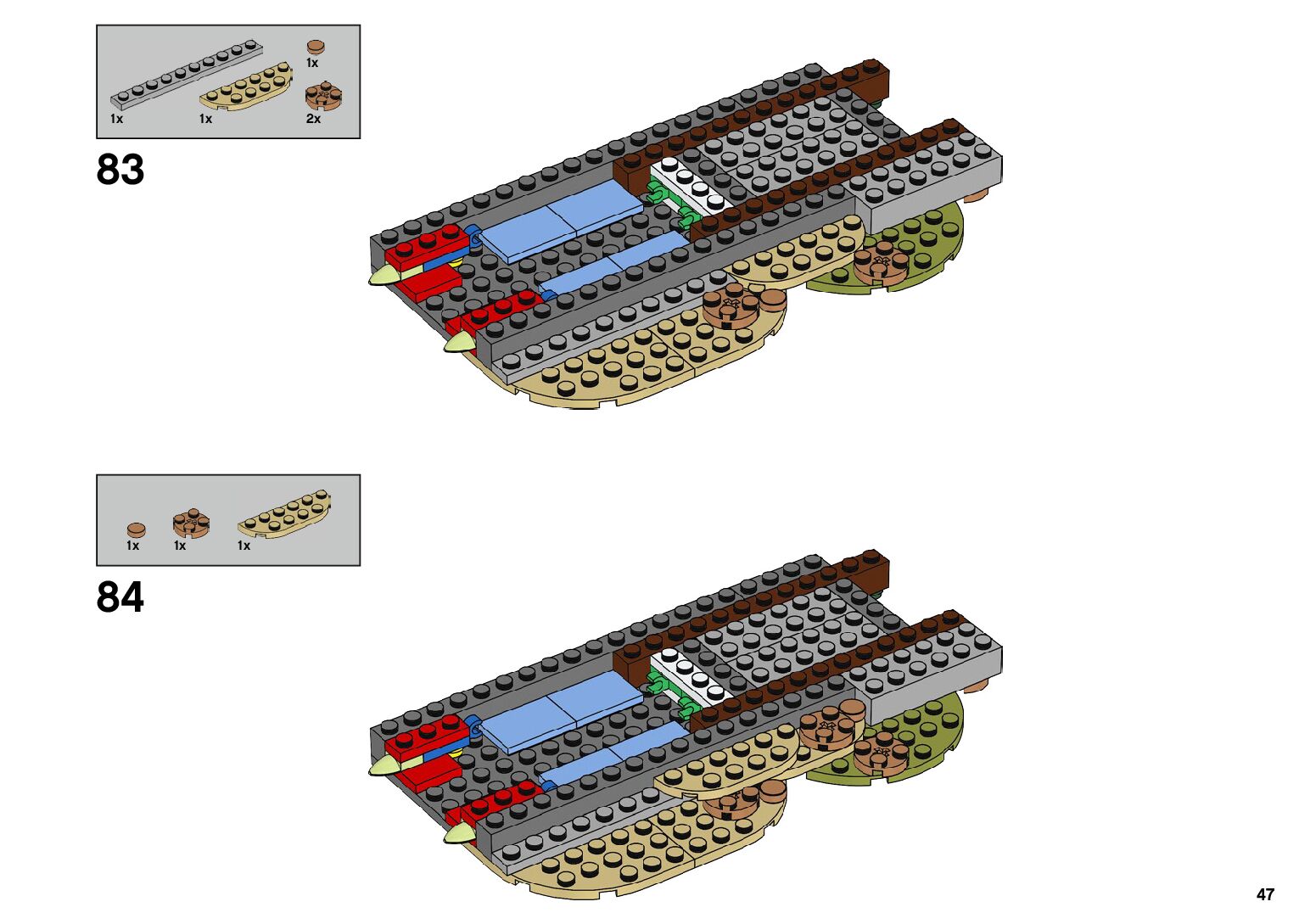 1x
1x
1x
2x

83

1x
1x
1x

84

47