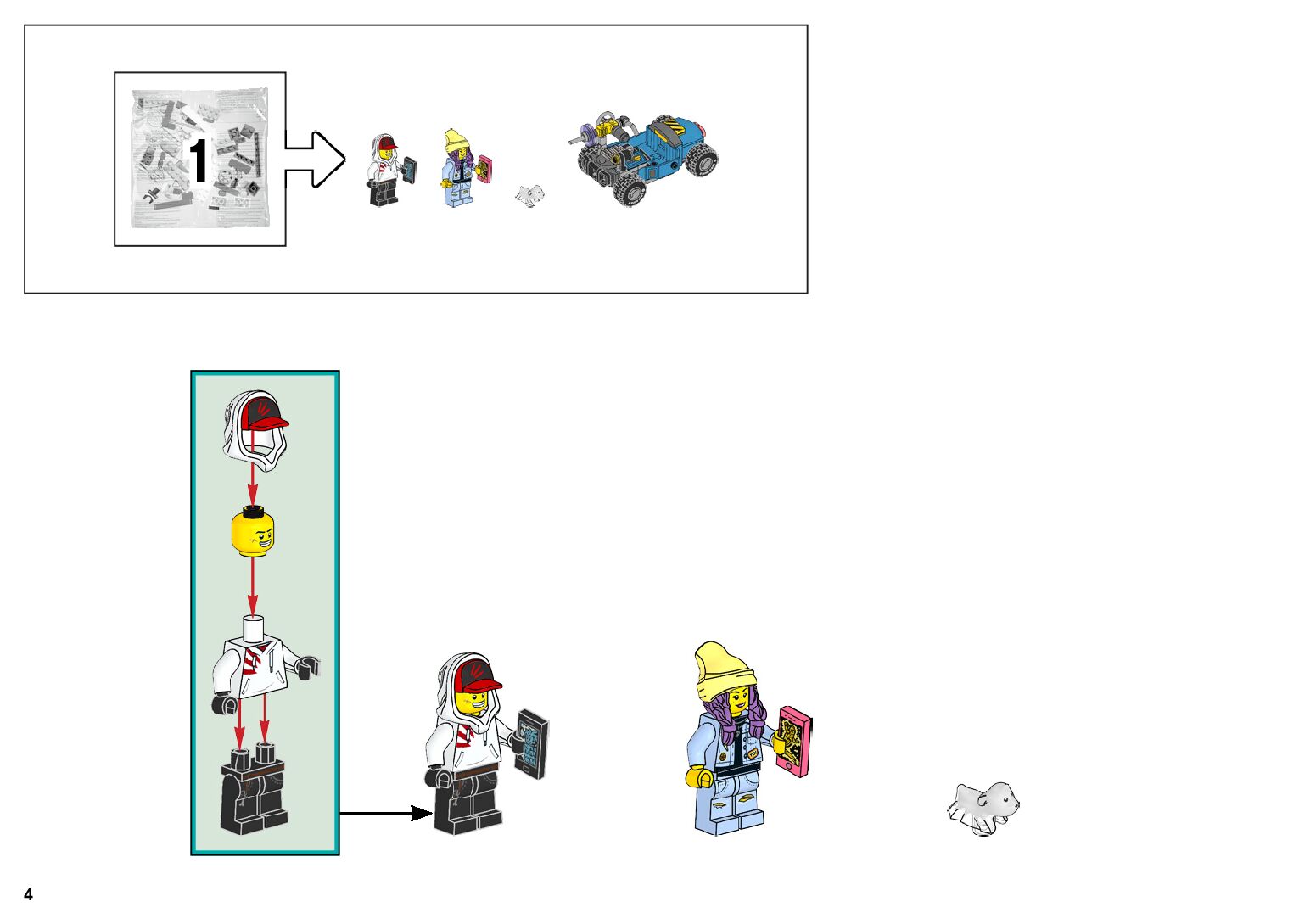 1

4