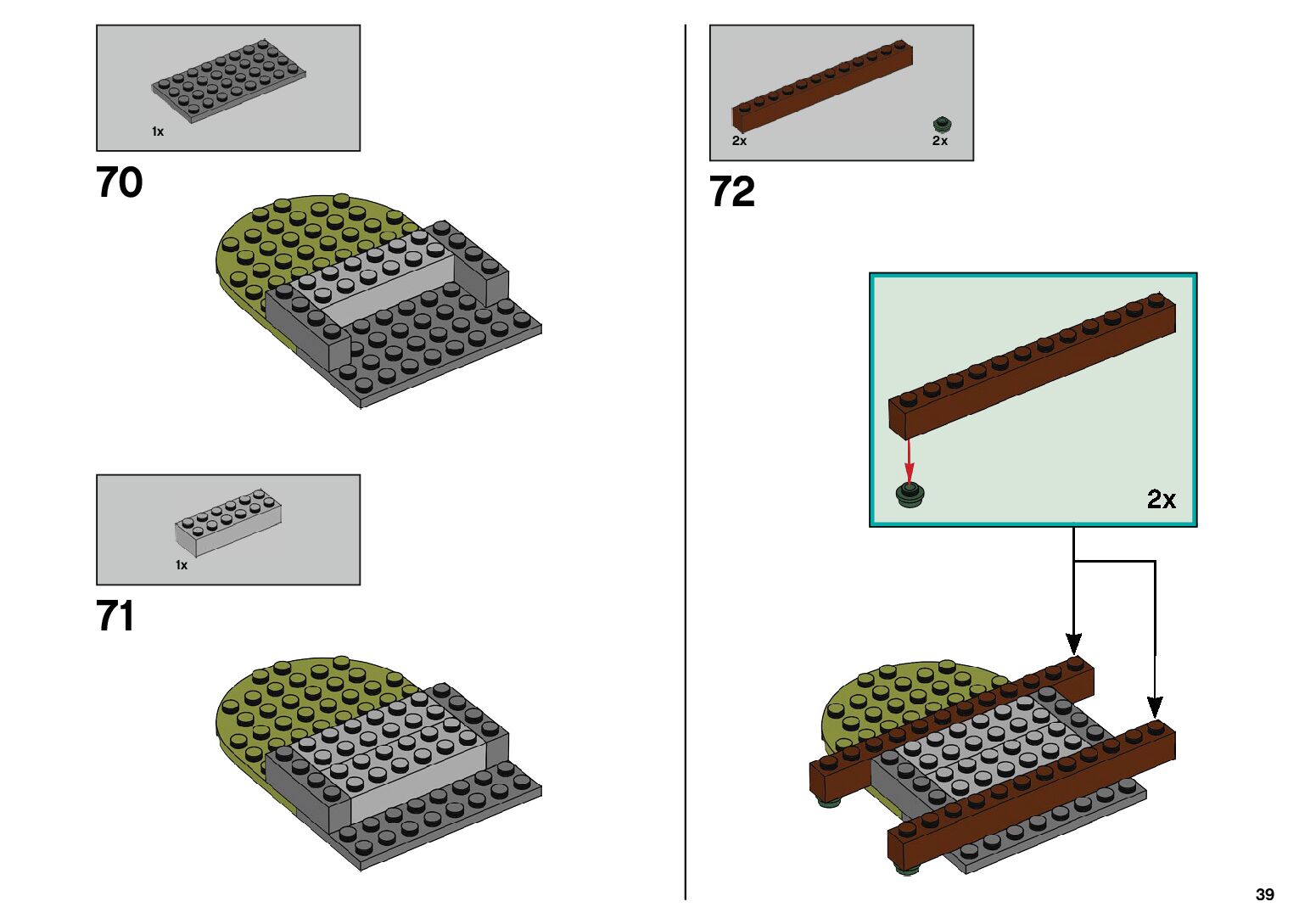 1x

70

1x

71

2x

2x

72

2x

39