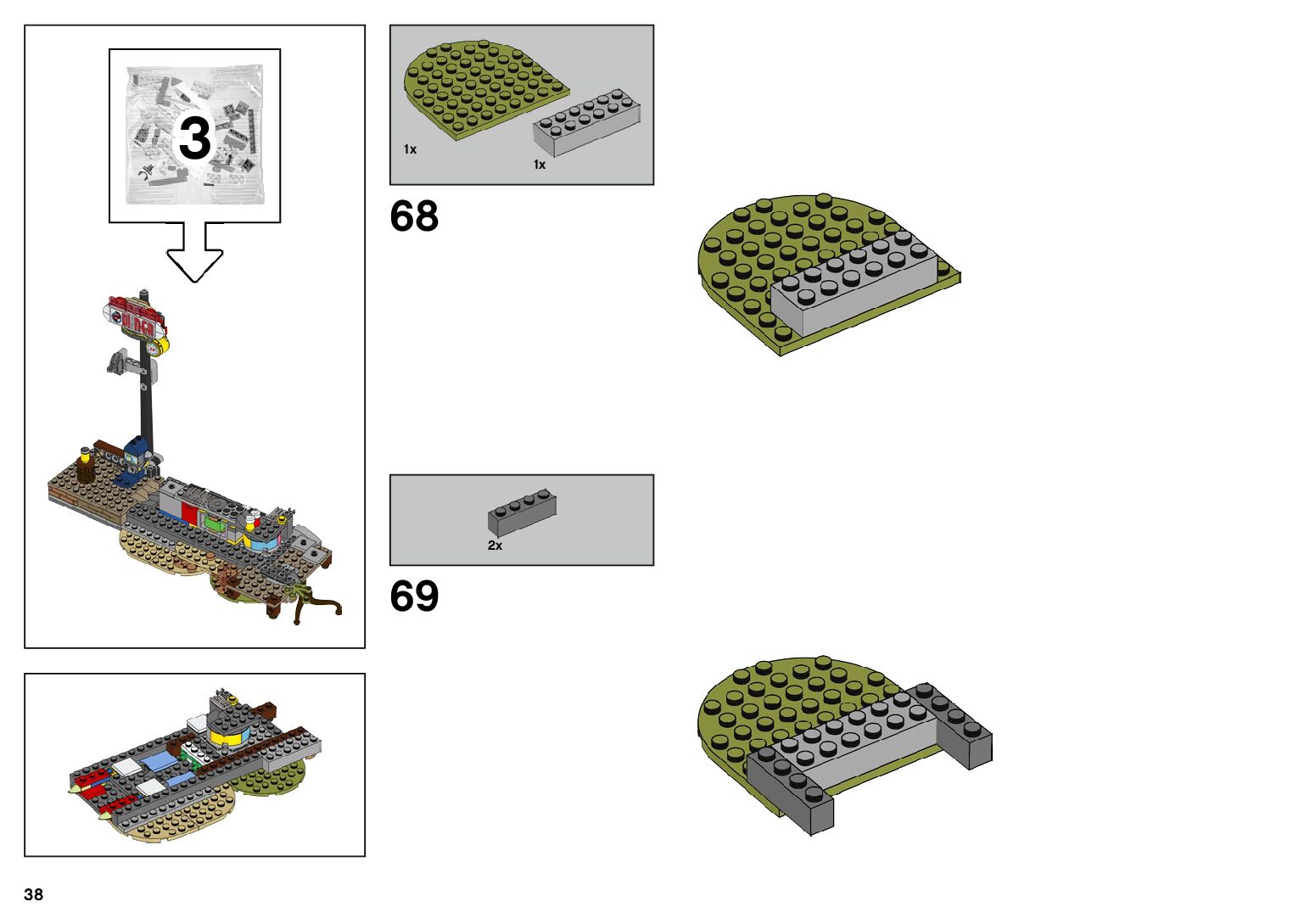 3

1x

1x

68

2x

69

38