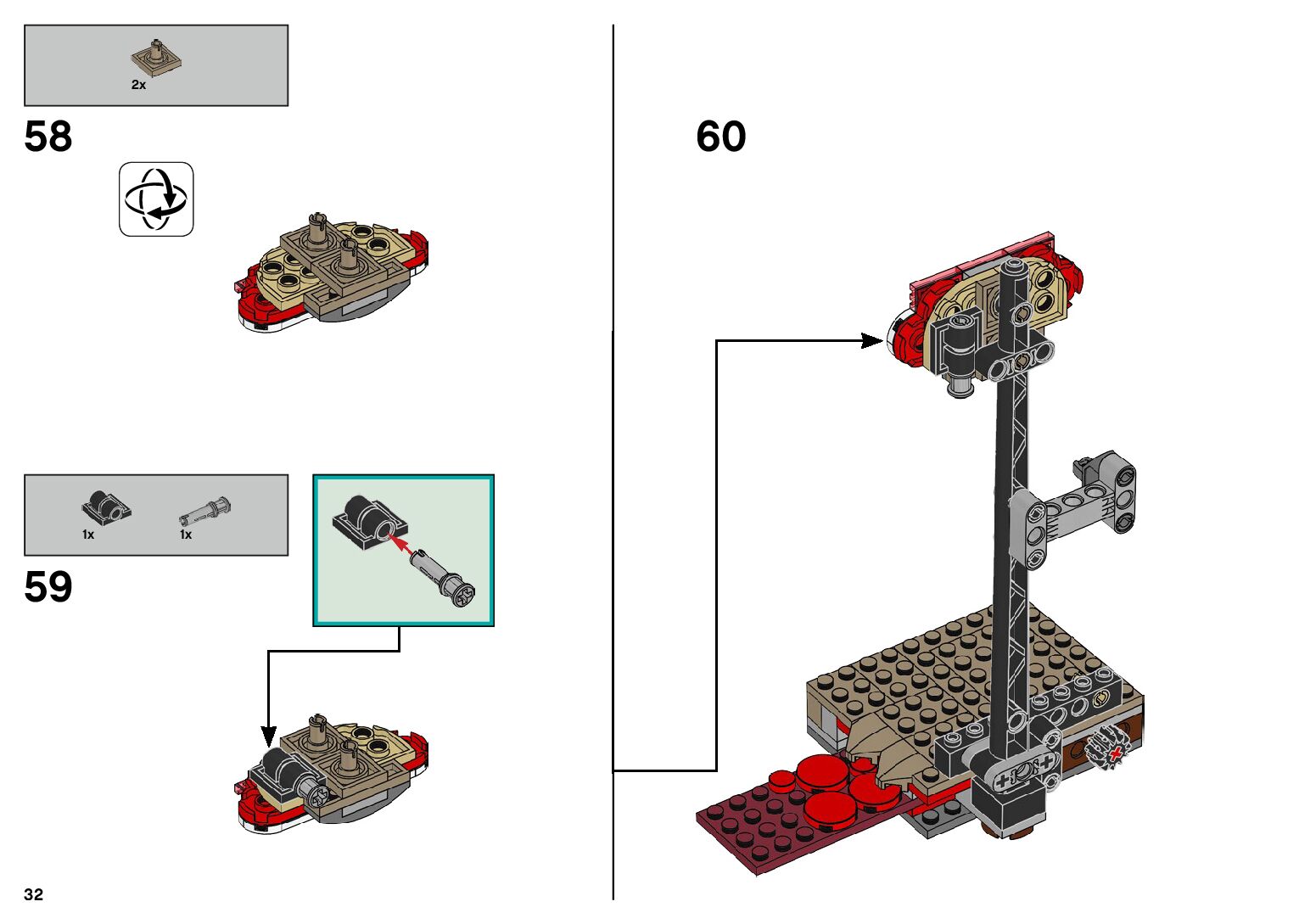 2x

58

1x 1x

59

60

32