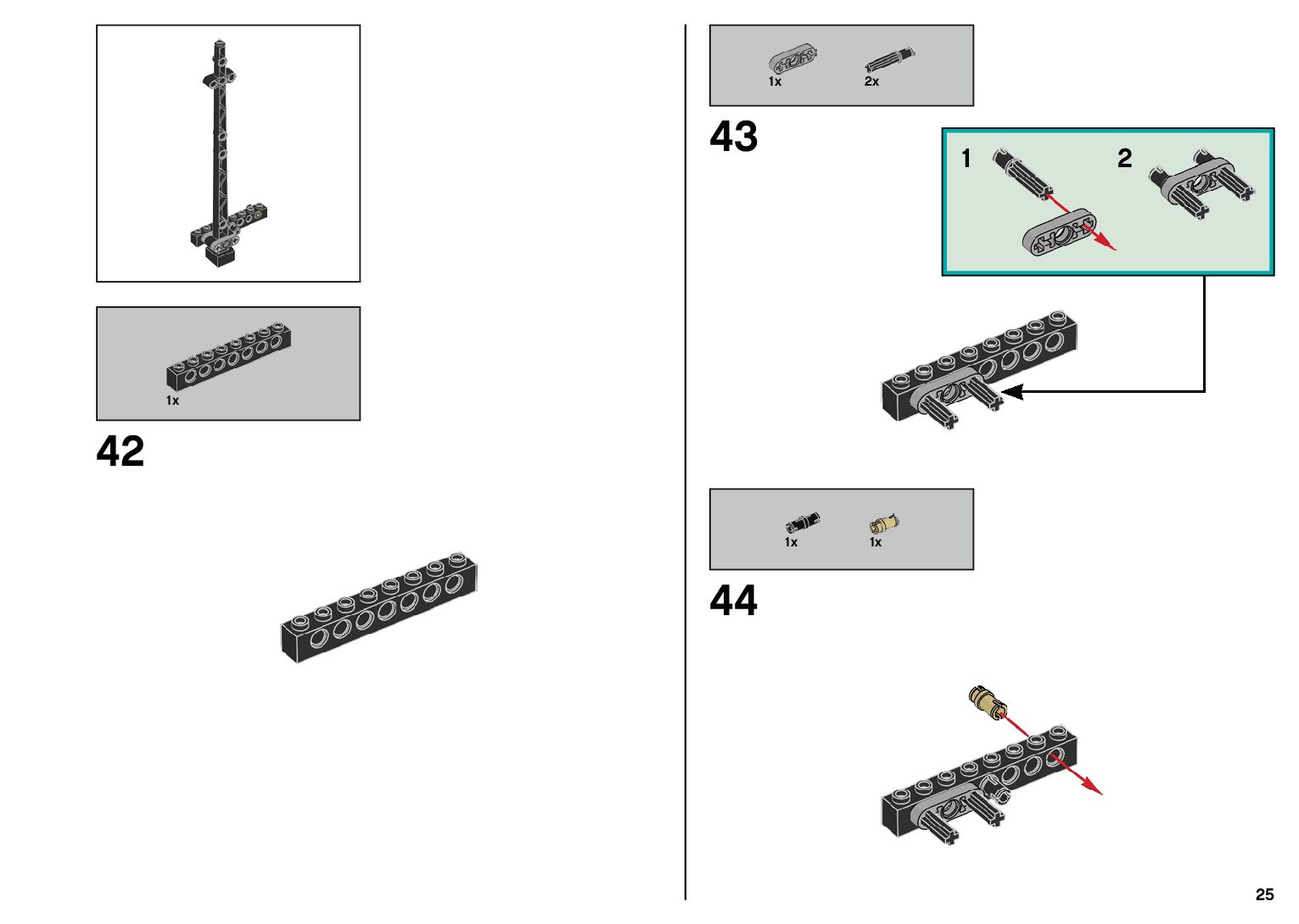 1x

42

1x 2x

43

1 2

1x 1x

44

25