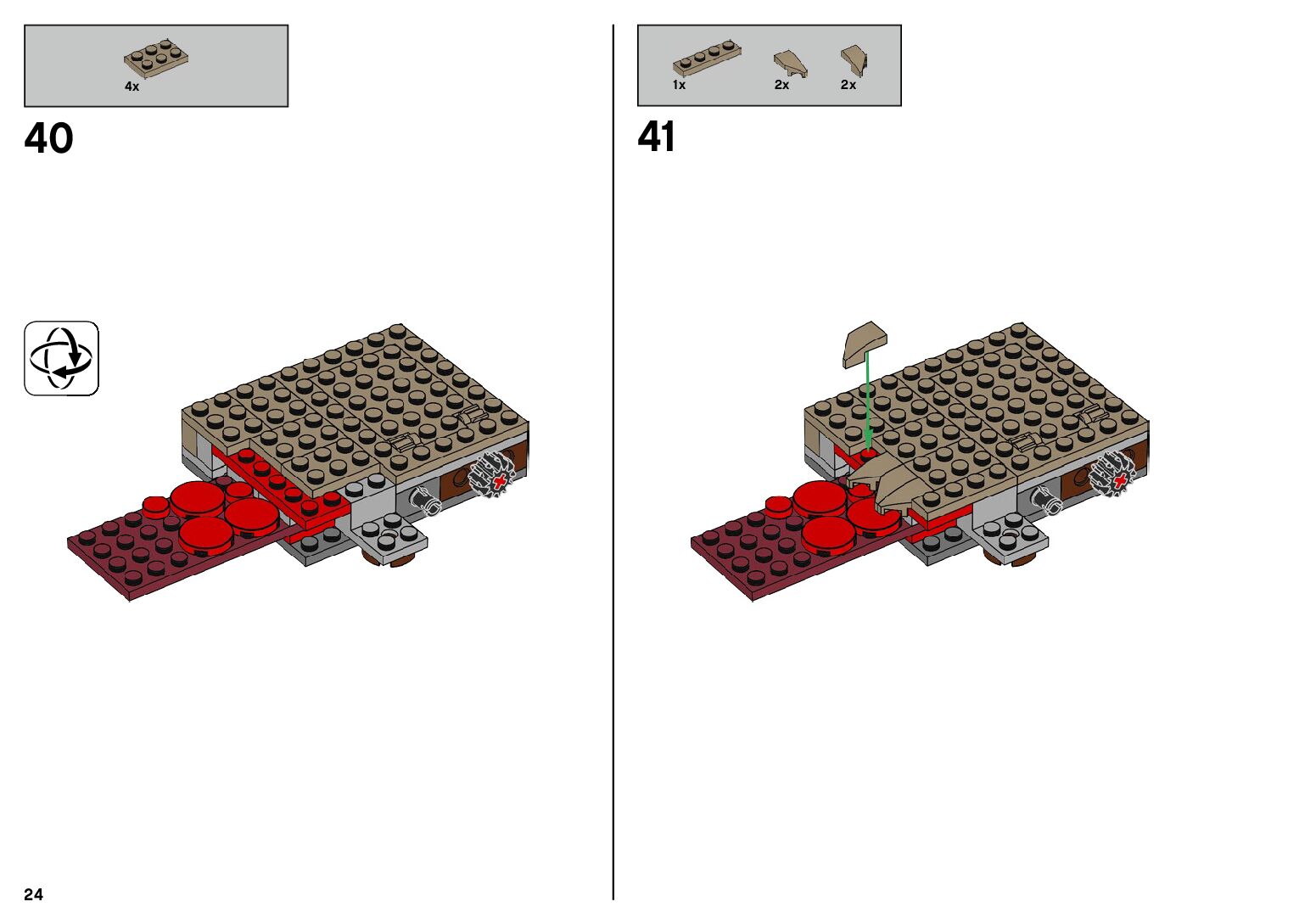 4x

40

24

1x 2x 2x

41