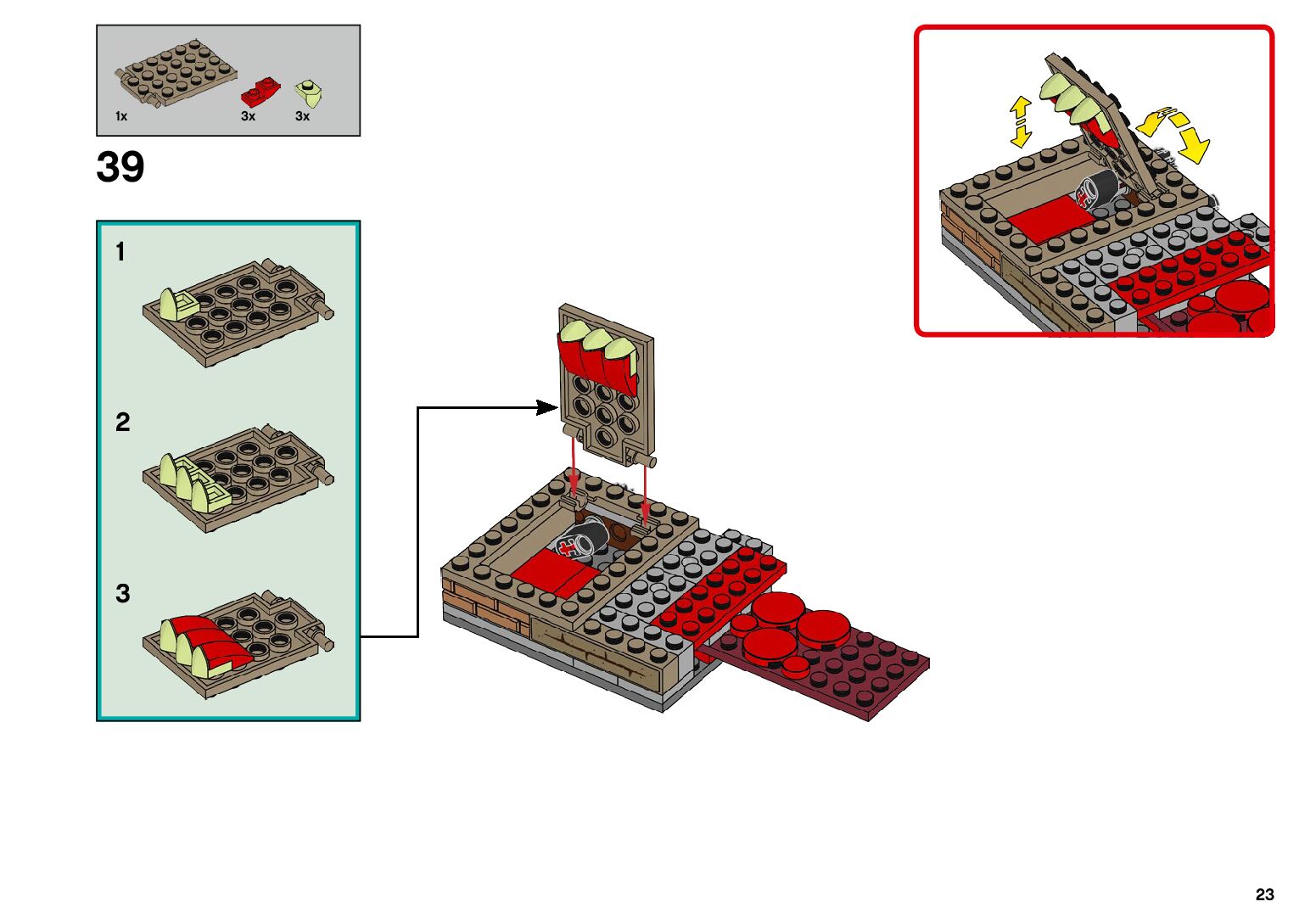 1x
3x
3x

39

1

2

3

23