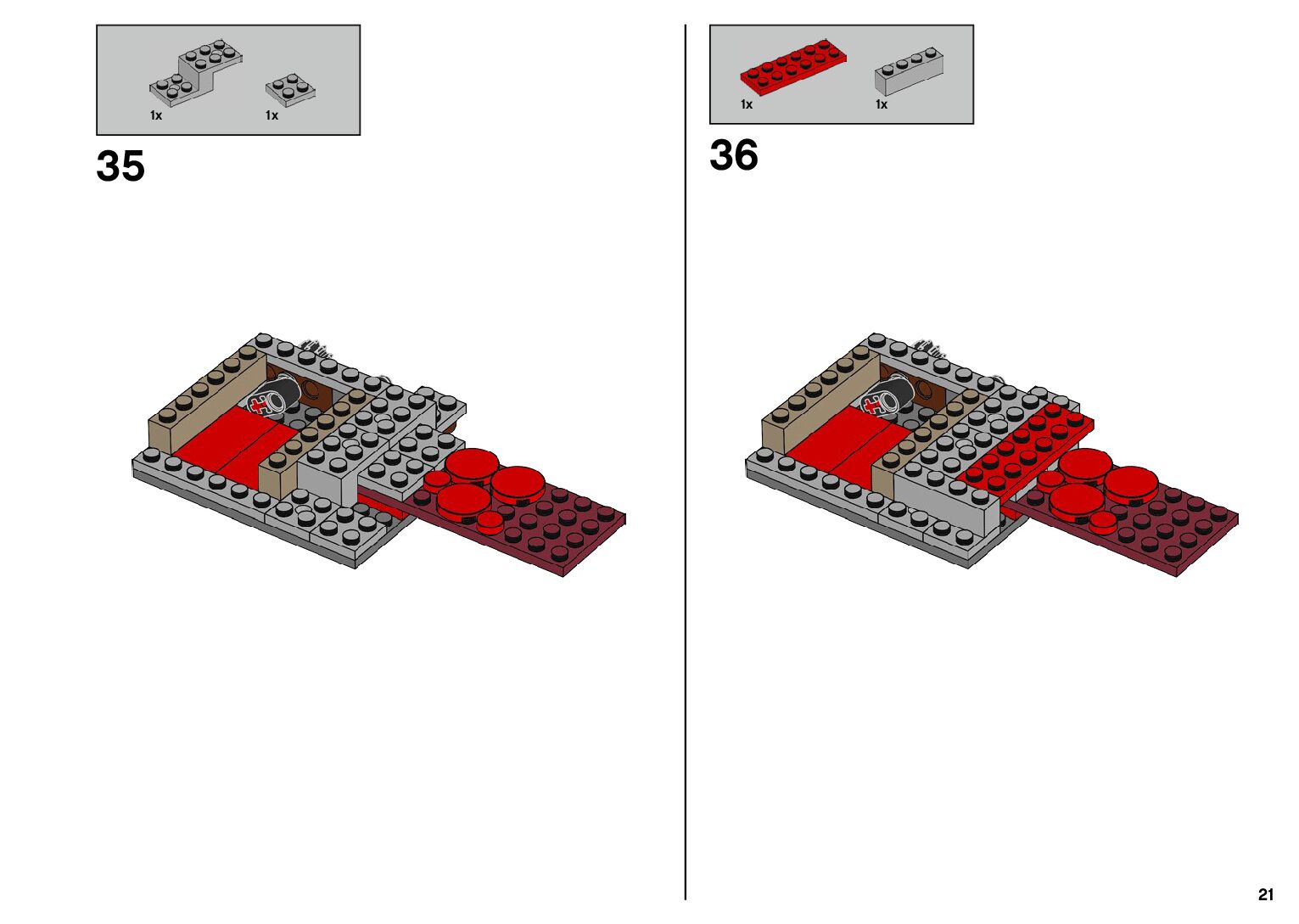 1x 1x

35

1x 1x

36

21