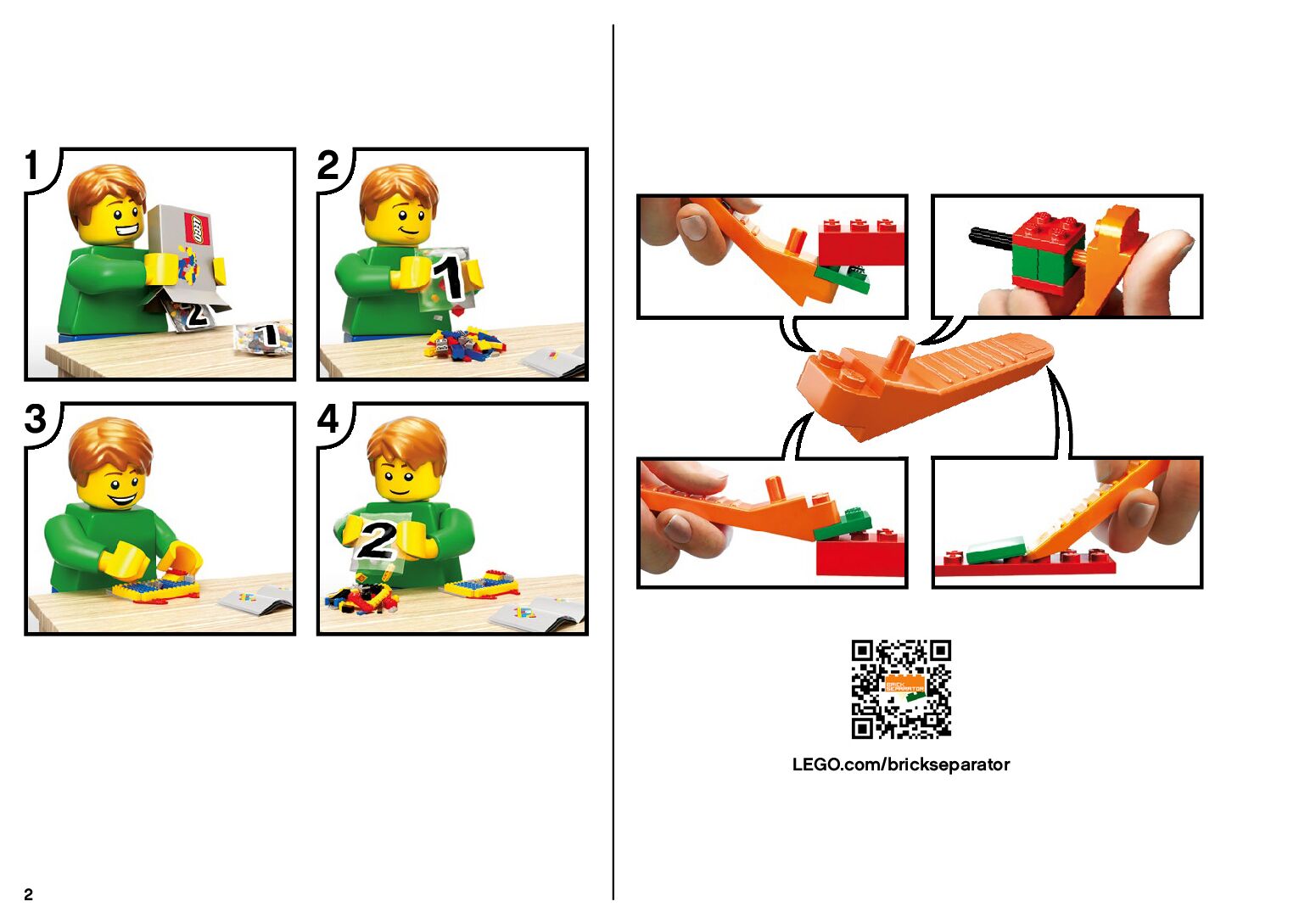 1

LEGO

2

1

2

1

3

4

2

BRICK SEPARATOR

LEGO.com/brickseparator

2