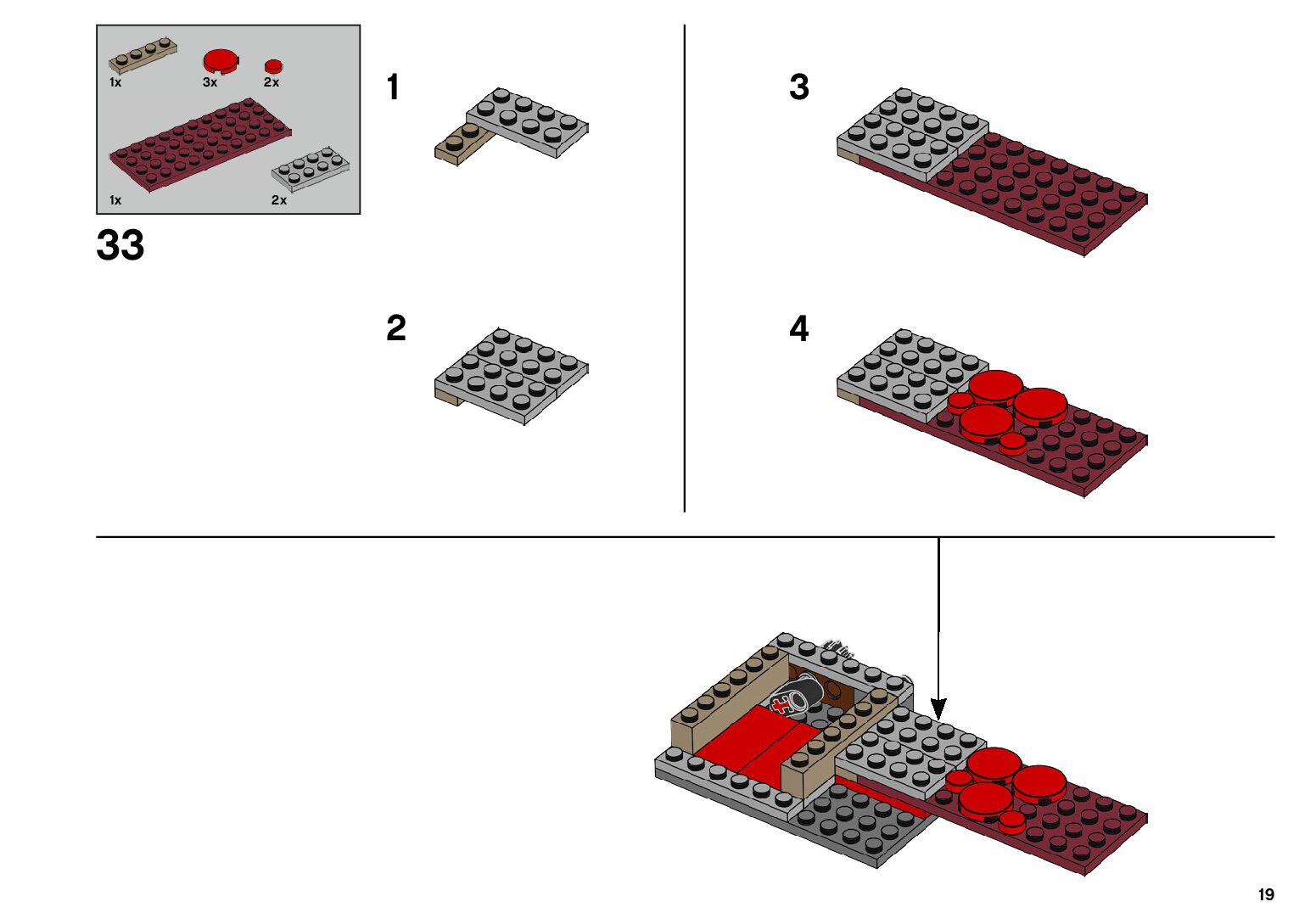 1x
3x
2x
1x
2x

33

1

2

3

4

19