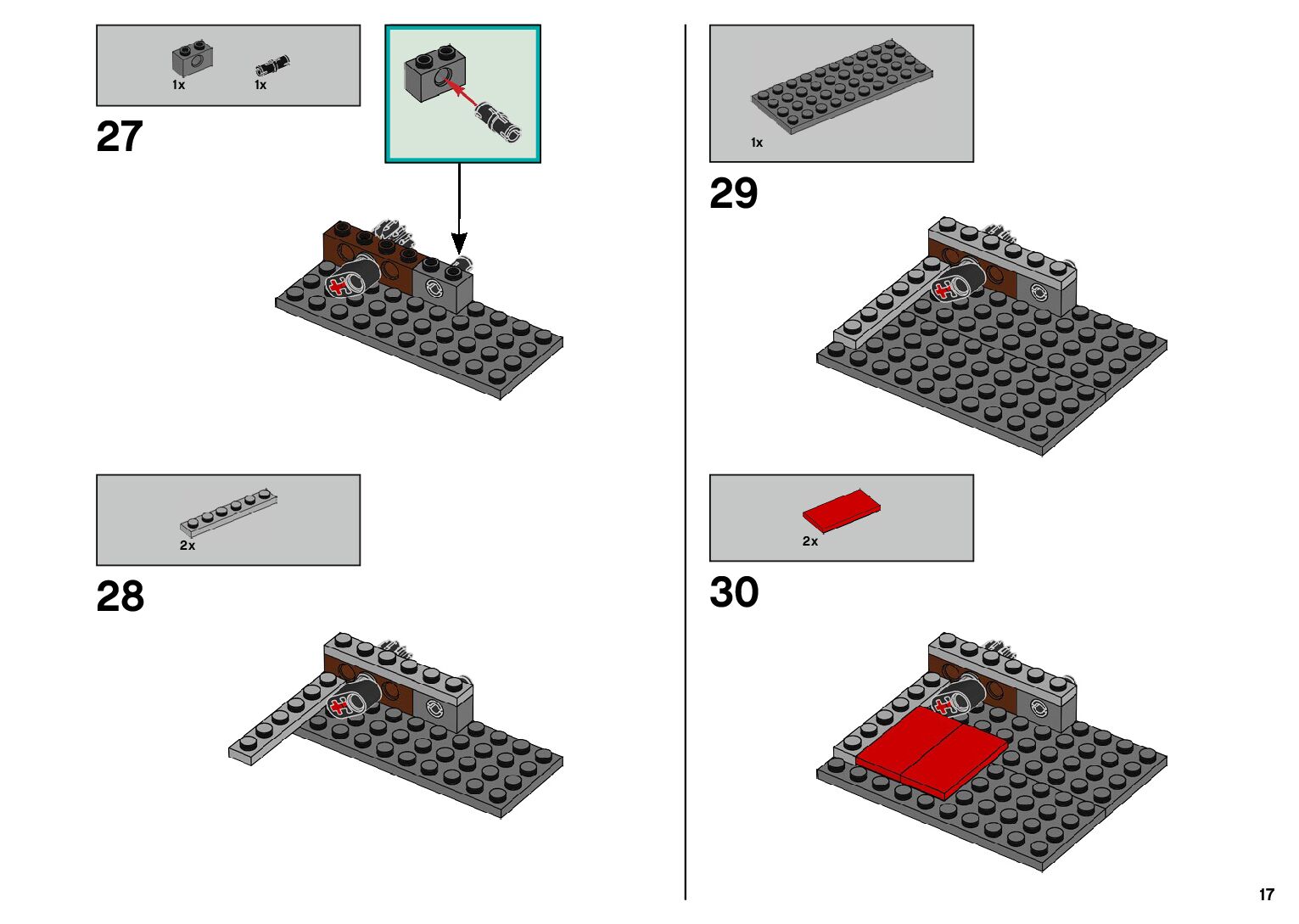 1x 1x

27

2x

28

1x

29

2x

30

17