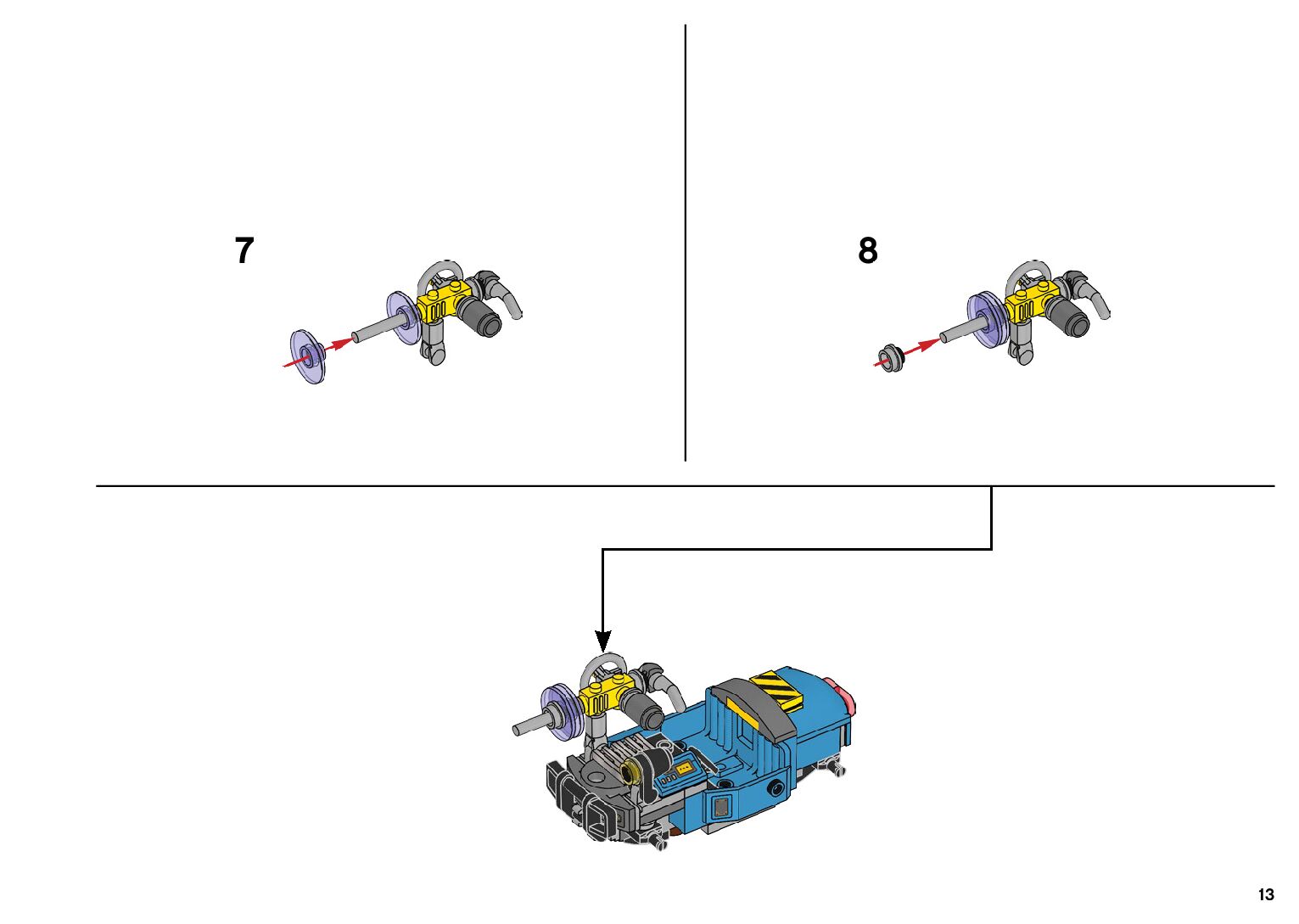 7

8

13