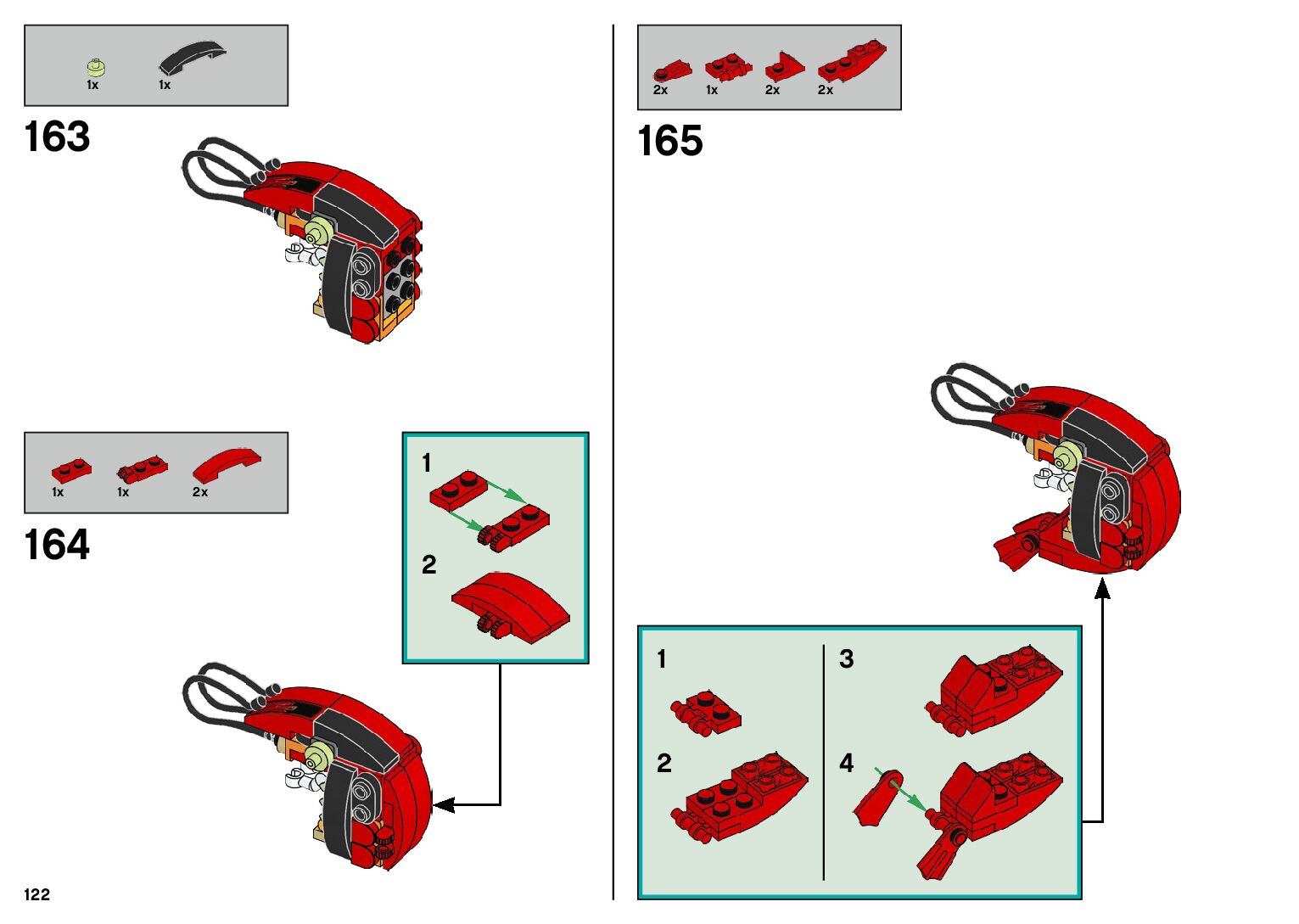 1x 1x

163

1x 1x 2x

164

1

2

122

2x 1x 2x 2x

165

1

2

3

4