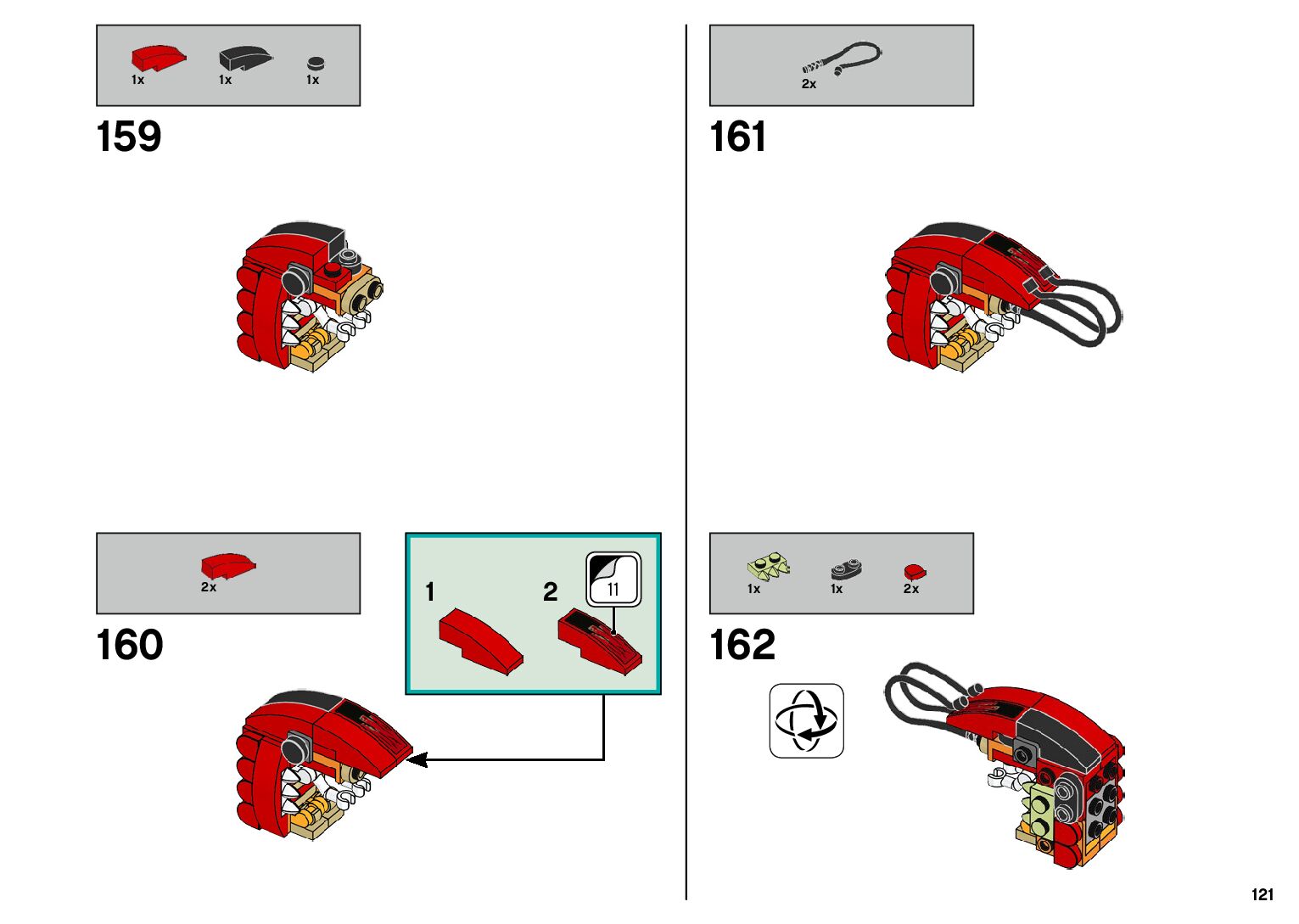 1x 1x 1x

159

2x

160

1

2

11

2x

161

1x 1x 2x

162

121