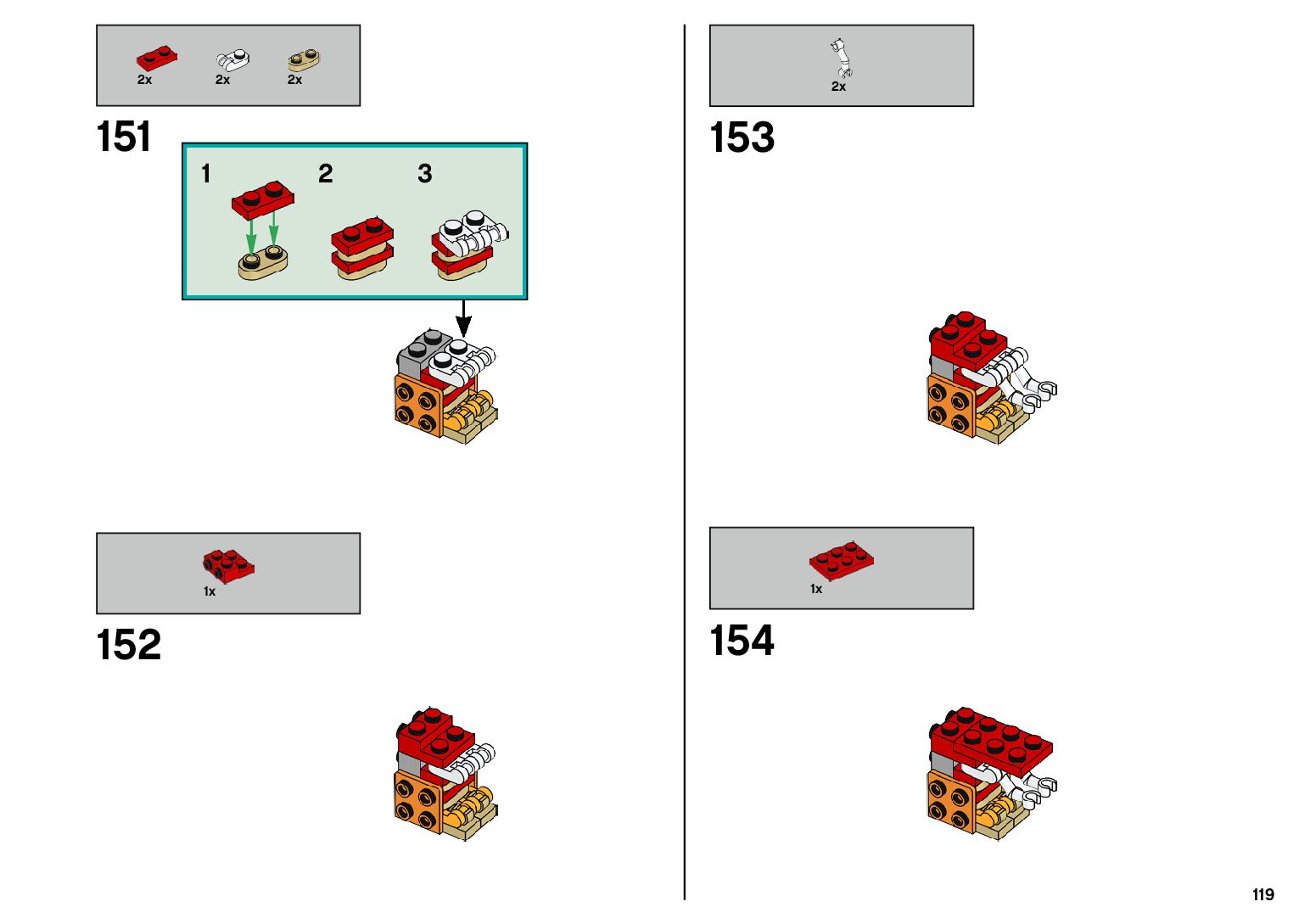 2x 2x 2x

151

1 2 3

1x

152

2x

153

1x

154

119