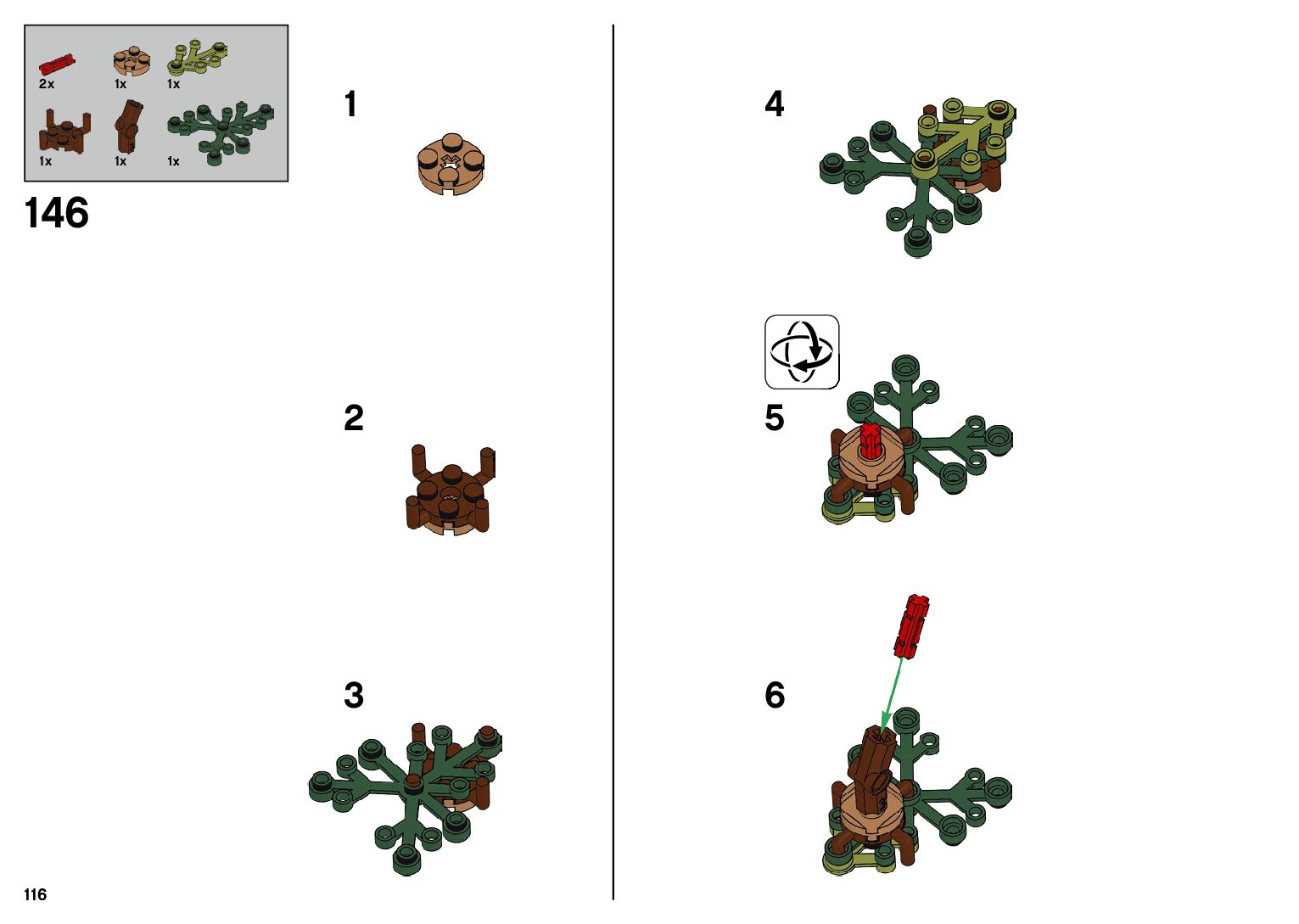 2x 1x 1x
1x 1x 1x

146

1

2

3

4

5

6

116