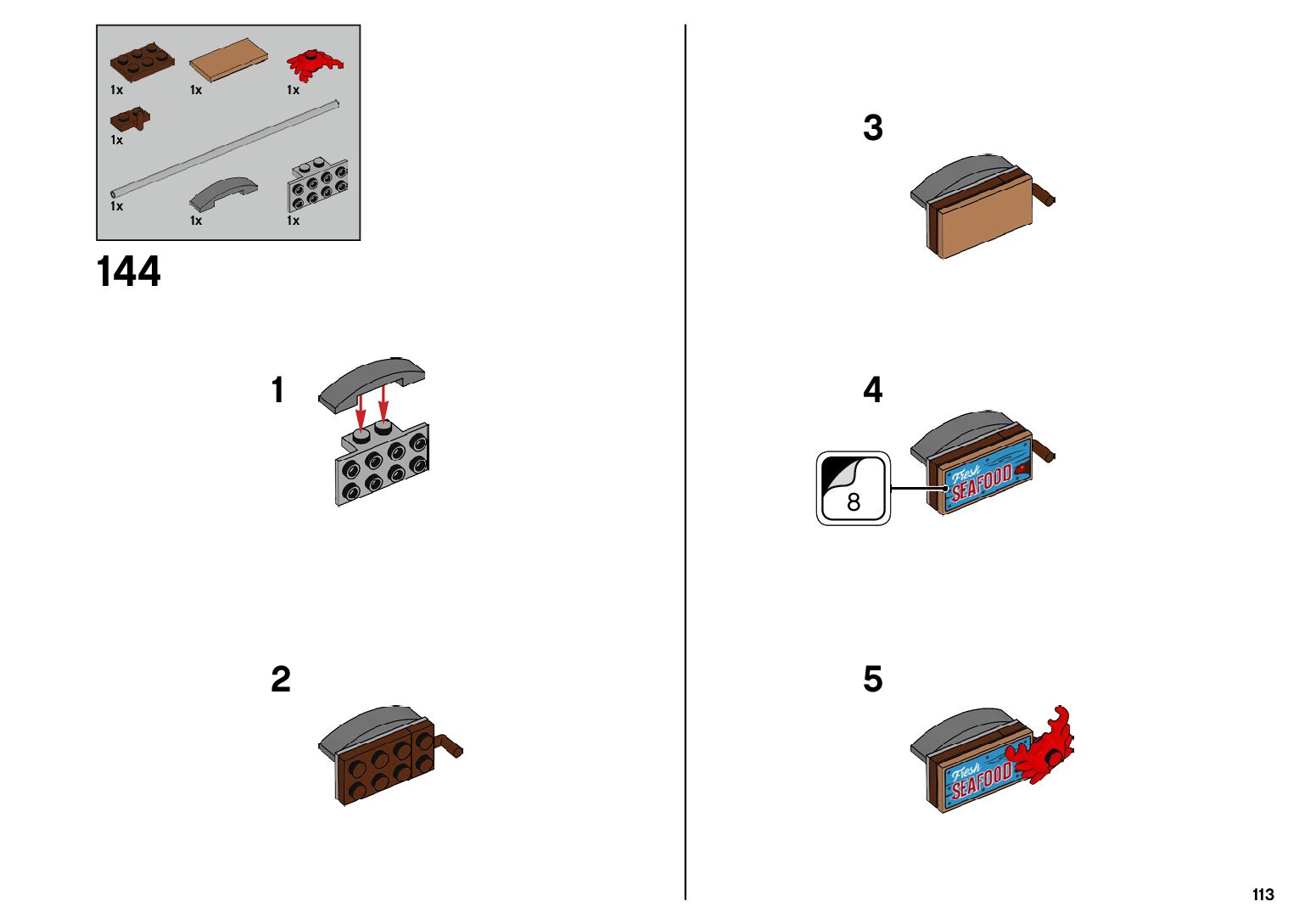 1x 1x 1x
1x
1x 1x 1x

144

1

2

3

4

8

Fresh
SEAFOOD

5

Fresh
SEAFOOD

113