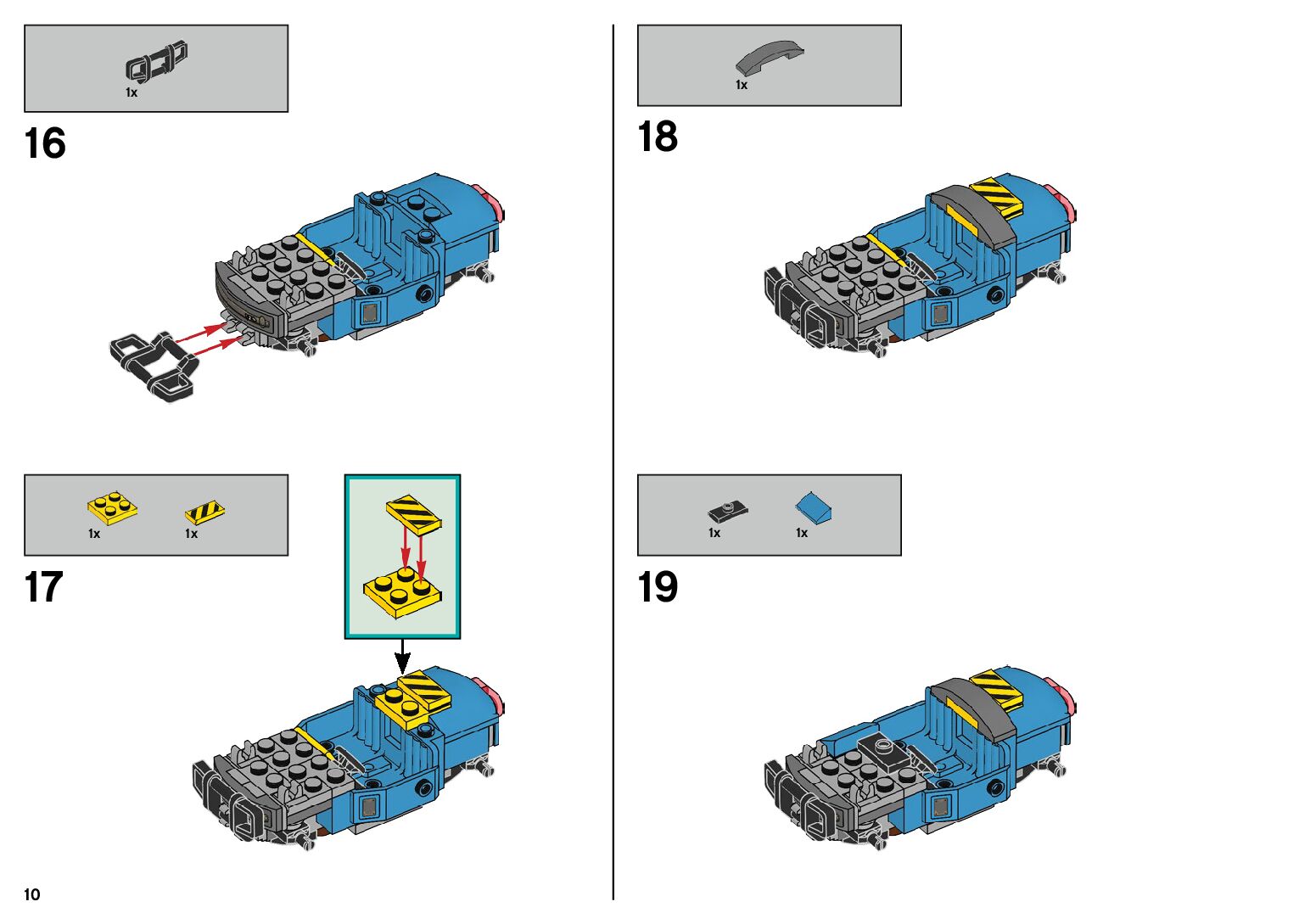 1x

16

1x 1x

17

10

1x

18

1x 1x

19