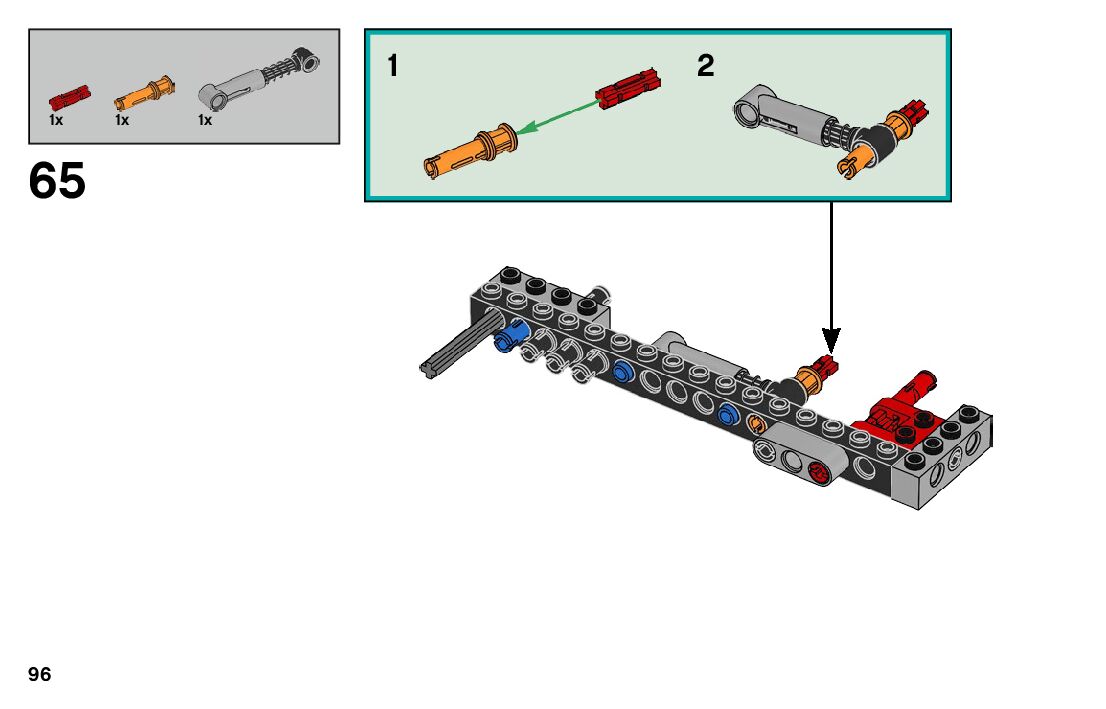 1x 1x 1x

65

1

2

96