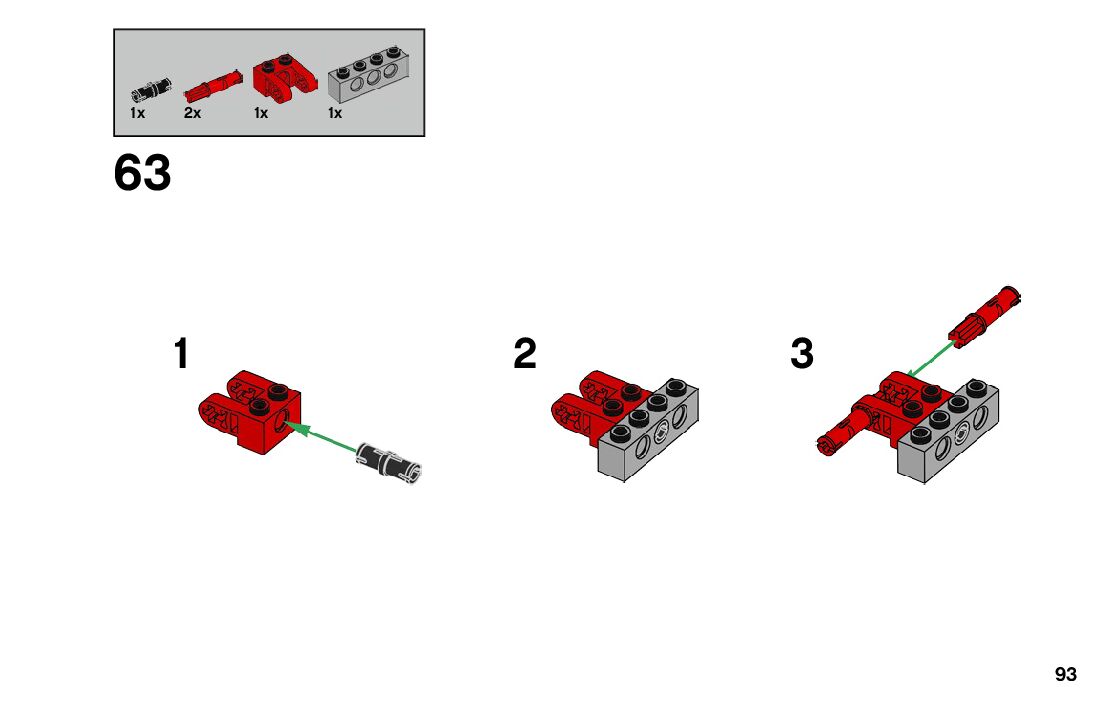 1x 2x 1x 1x

63

1

2

3

93