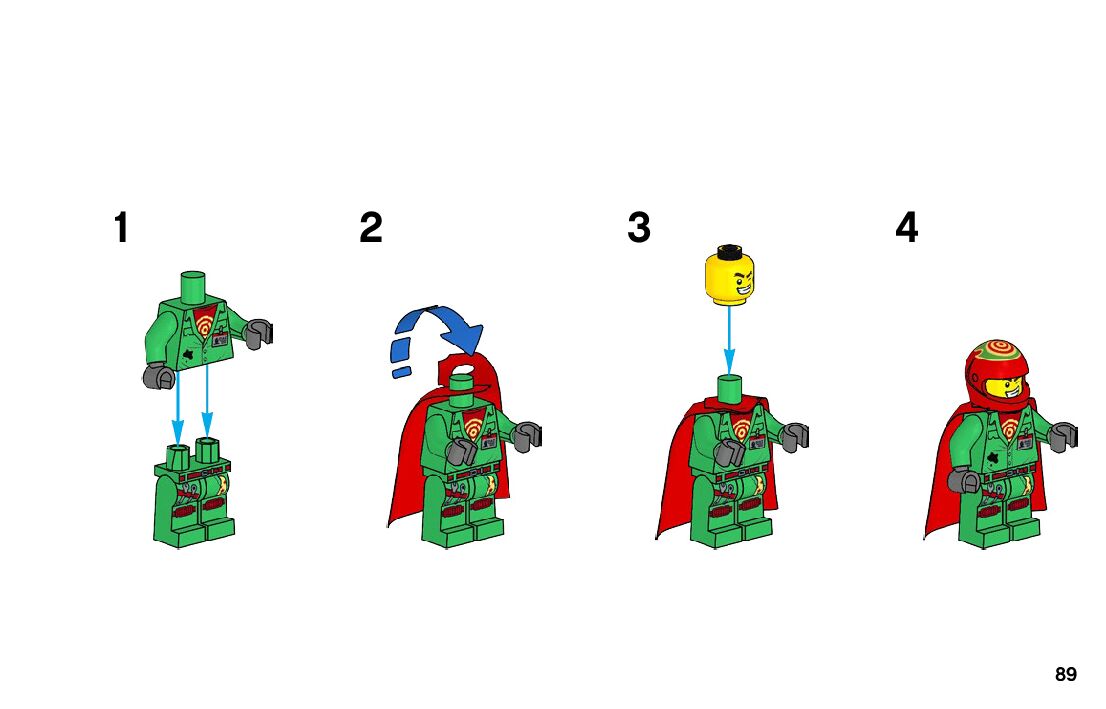 1

2

3

4

89